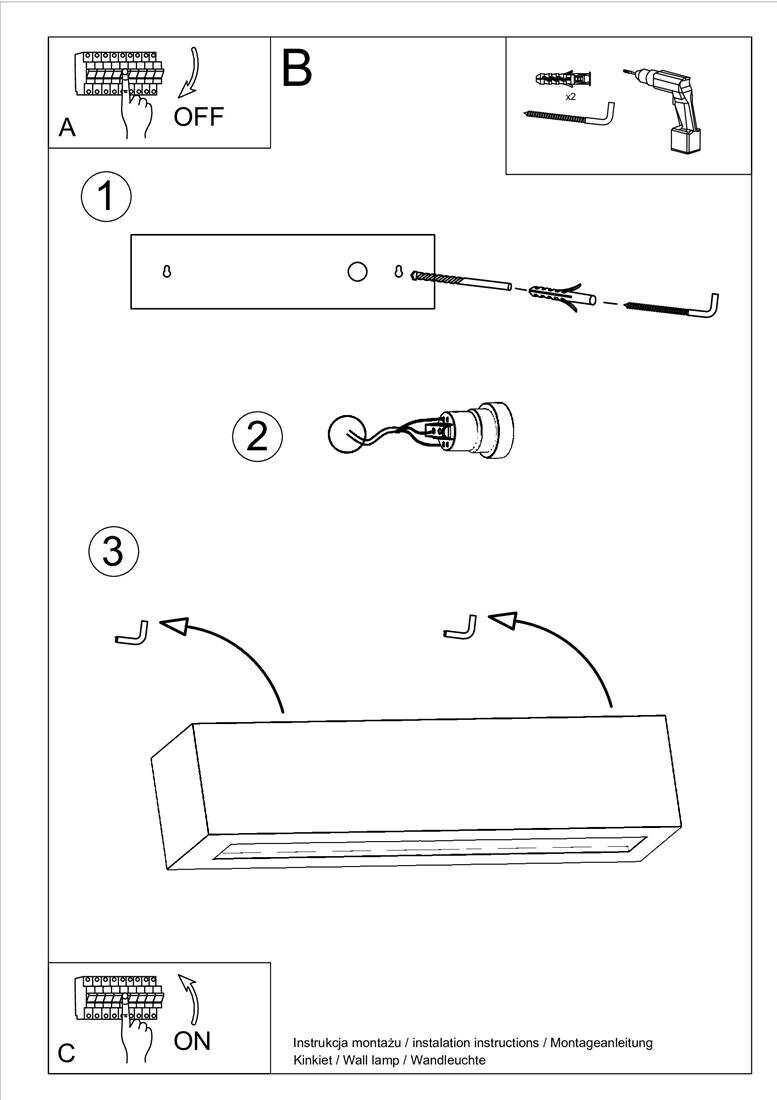 A OFF

B

x2

1

2

3

C ON

Instrukcja montażu / instalation instructions / Montageanleitung
Kinkiet / Wall lamp / Wandleuchte