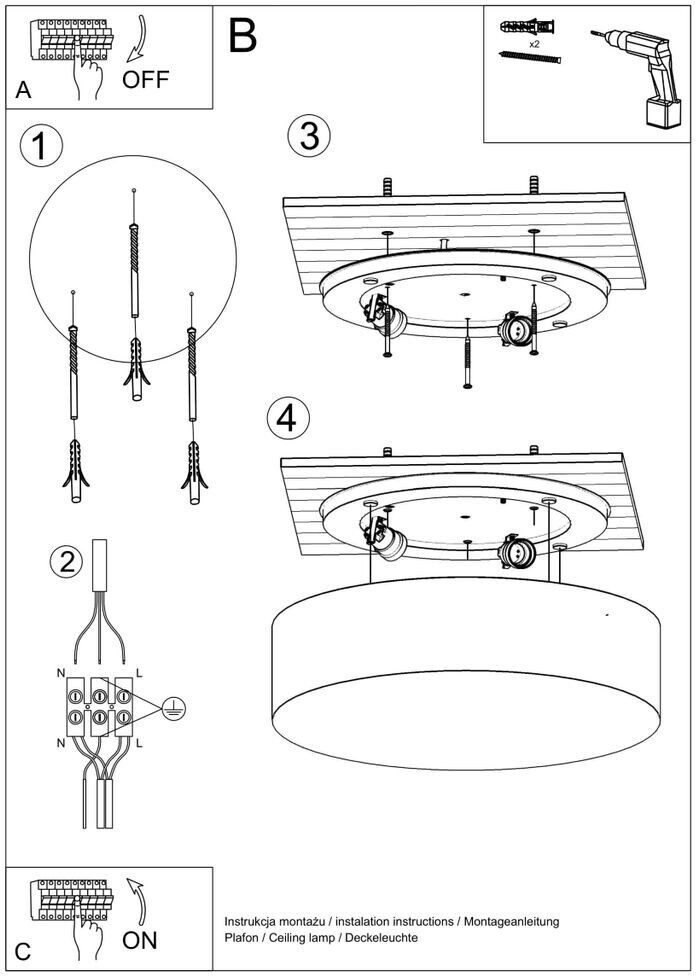 A
OFF

B

x2

1

3

4

2

N
L
N
L

C
ON

Instrukcja montażu / instalation instructions / Montageanleitung
Plafon / Ceiling lamp / Deckeleuchte