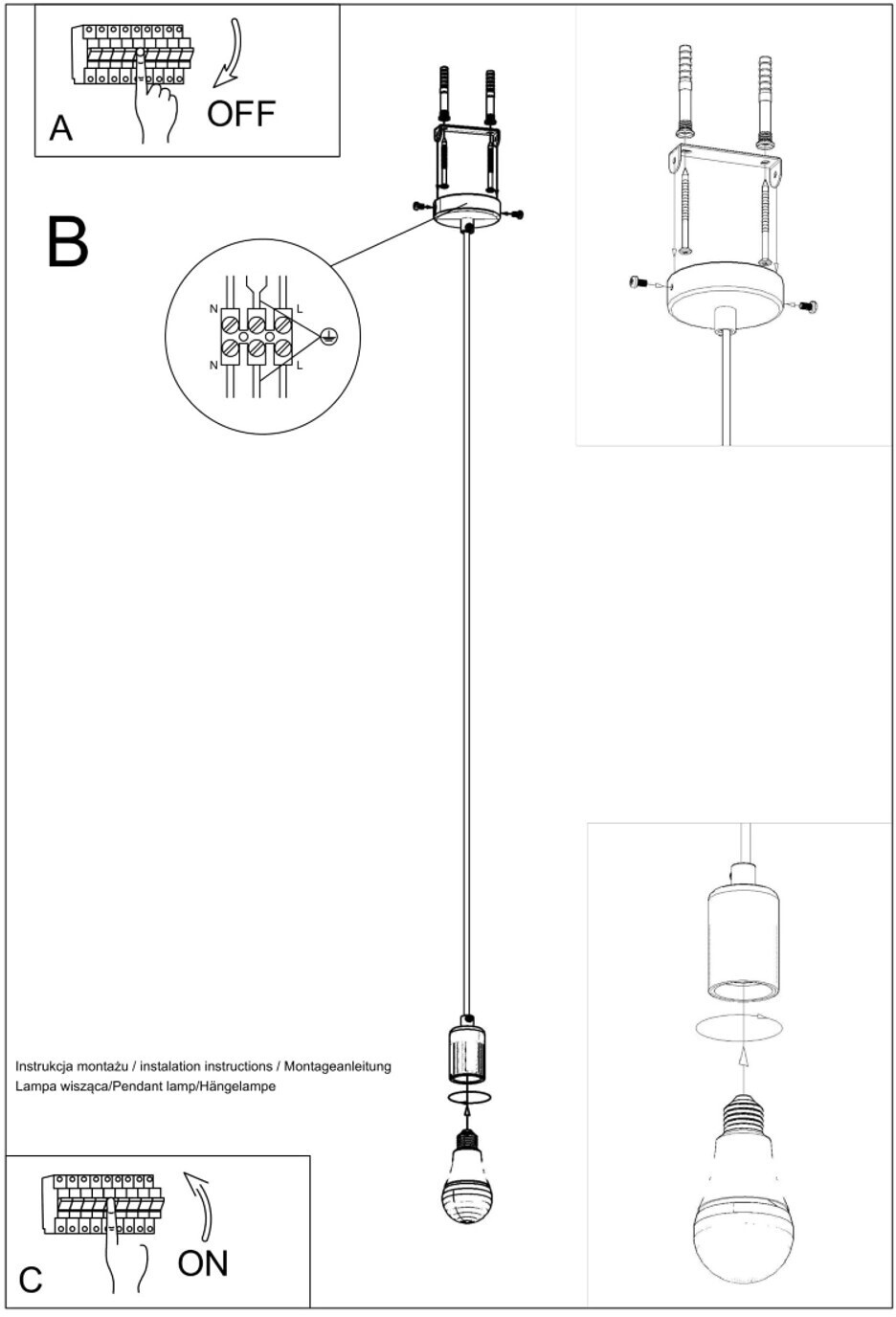 A
OFF

B

N
L
N
L

Instrukcja montażu / instalation instructions / Montageanleitung
Lampa wisząca/Pendant lamp/Hängelampe

C
ON