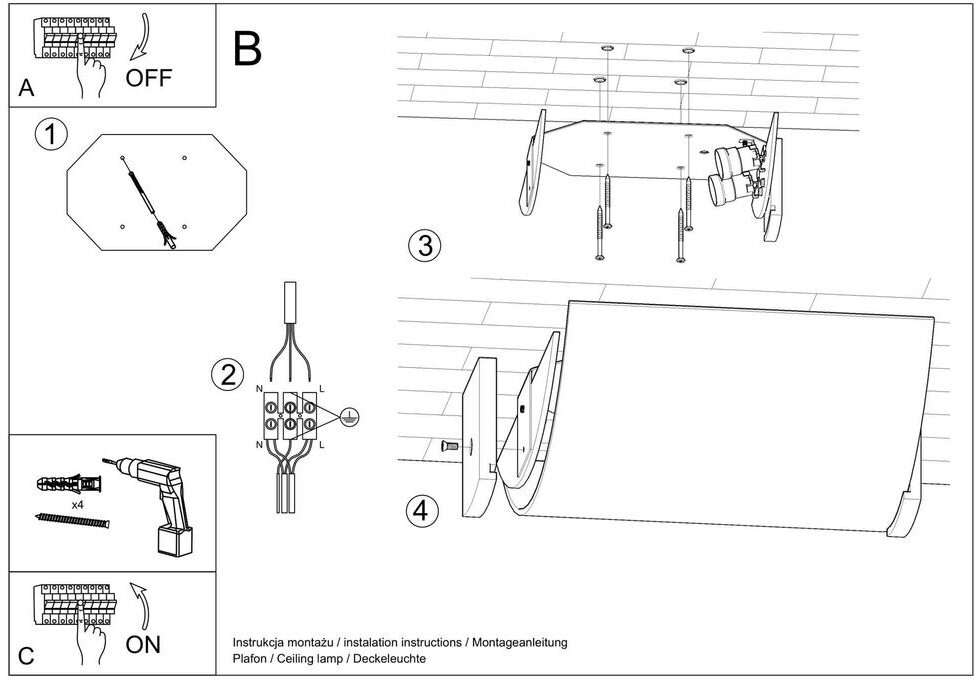 A

OFF

B

1

2

N
L
N
L

3

4

x4

C

ON

Instrukcja montażu / instalation instructions / Montageanleitung
Plafon / Ceiling lamp / Deckeleuchte