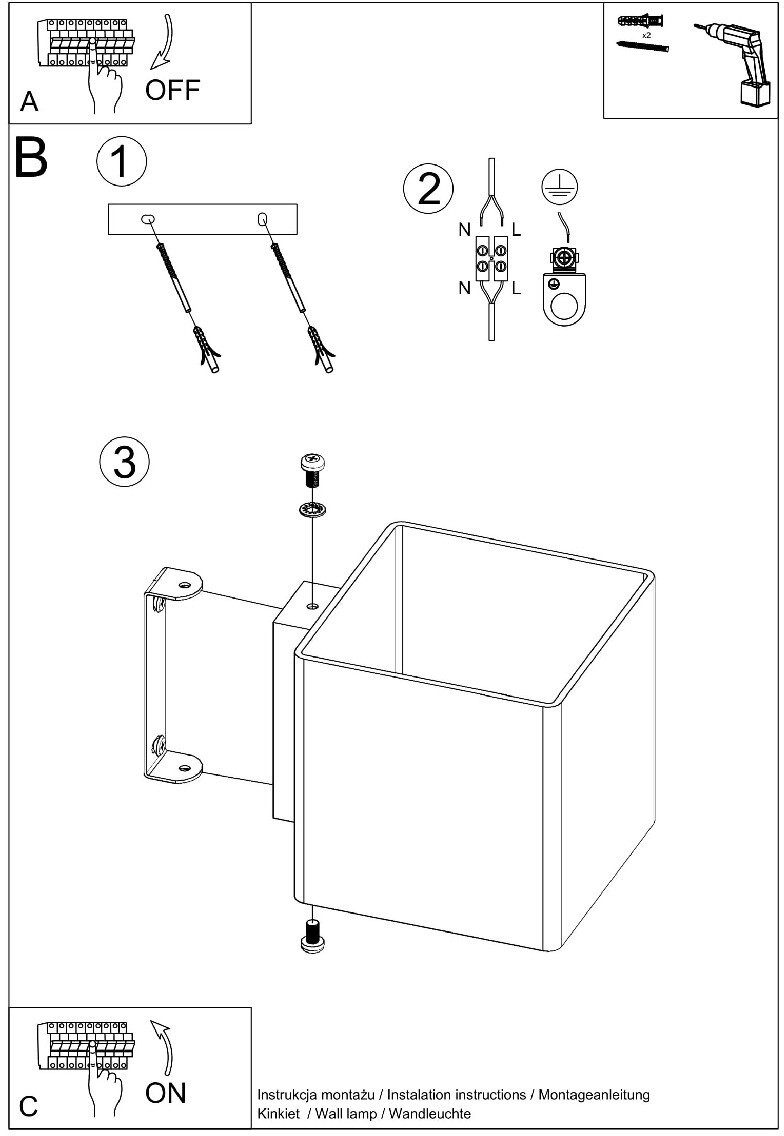 A
OFF

x2

B

1

2

N
L
N
L

3

C
ON

Instrukcja montażu / Instalation instructions / Montageanleitung
Kinkiet / Wall lamp / Wandleuchte