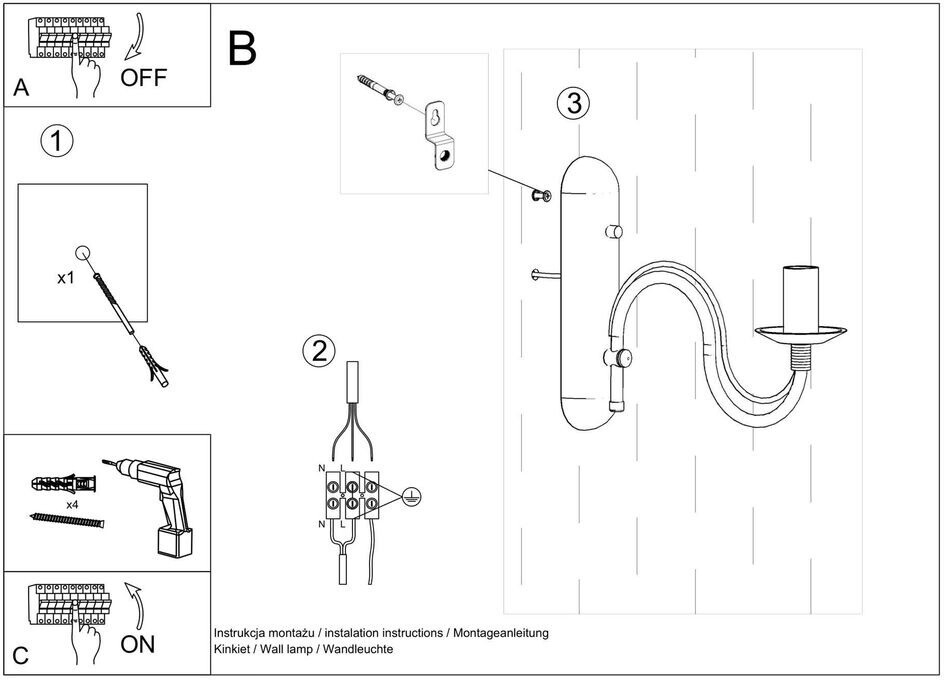 A
OFF

1
x1

x4

C
ON

B

3

2
N L
N L

Instrukcja montażu / instalation instructions / Montageanleitung
Kinkiet / Wall lamp / Wandleuchte