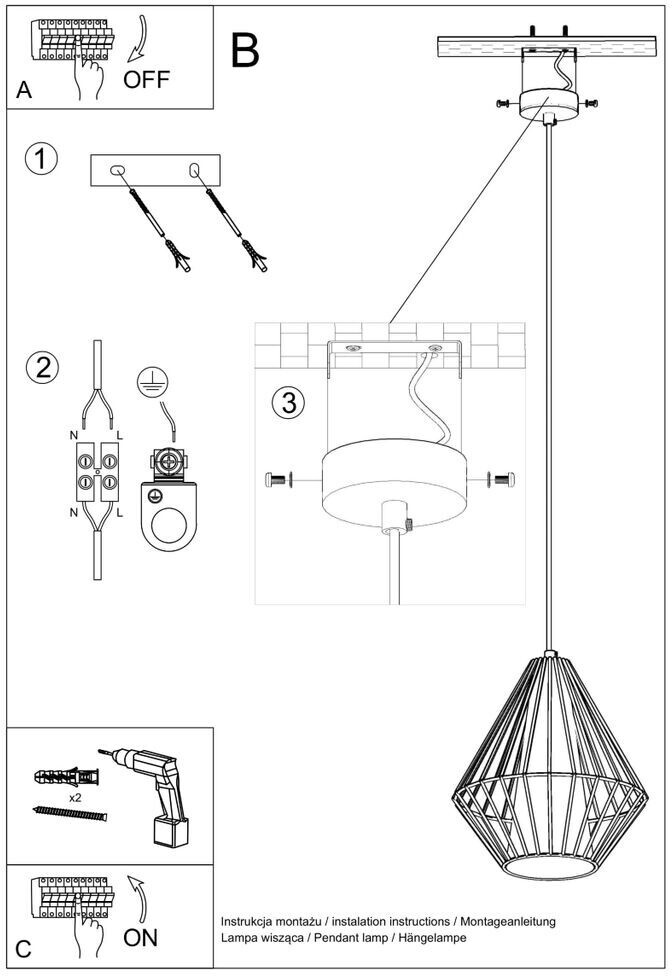 A
OFF

B

1

2

N L
N L

3

x2

C
ON

Instrukcja montażu / instalation instructions / Montageanleitung
Lampa wisząca / Pendant lamp / Hängelampe