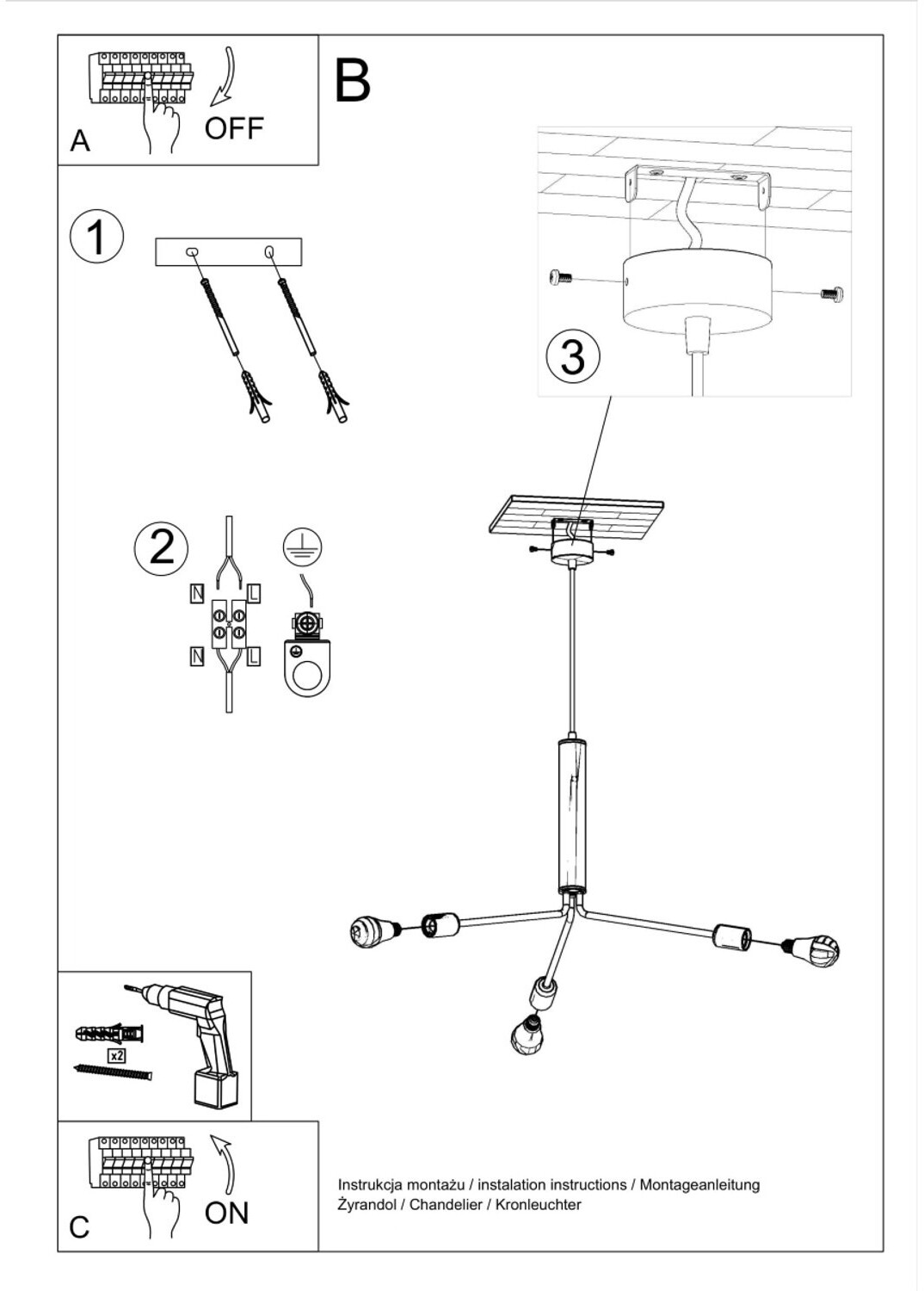 A
OFF

B

1

2
N
L
N
L

3

x2

C
ON

Instrukcja montażu / instalation instructions / Montageanleitung
Żyrandol / Chandelier / Kronleuchter