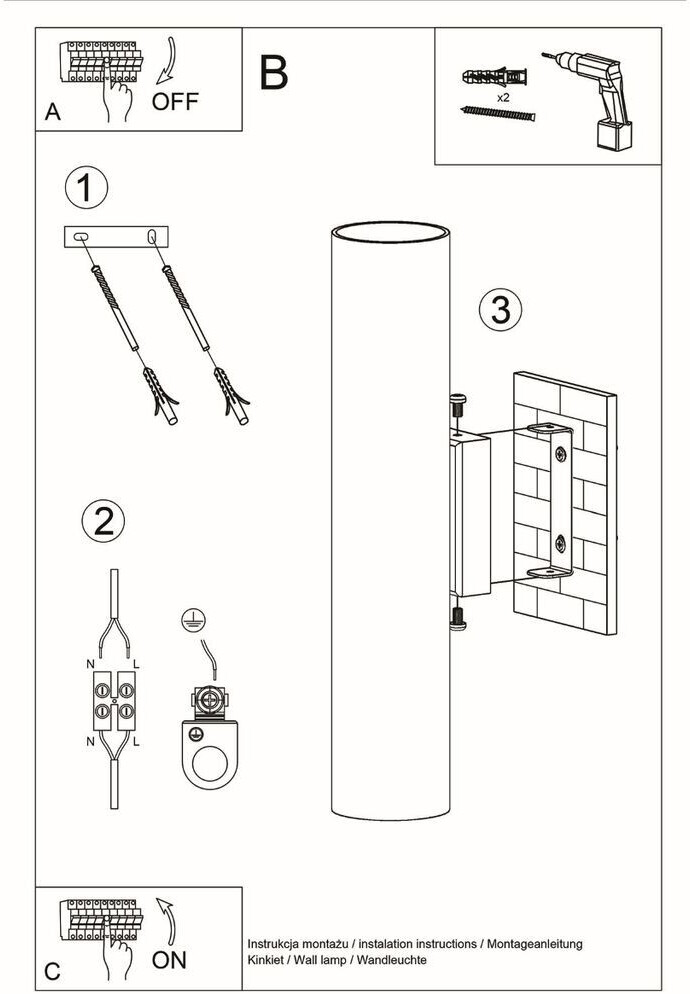 A OFF

B

x2

1

3

2

N L

N L

C ON

Instrukcja montażu / instalation instructions / Montageanleitung
Kinkiet / Wall lamp / Wandleuchte