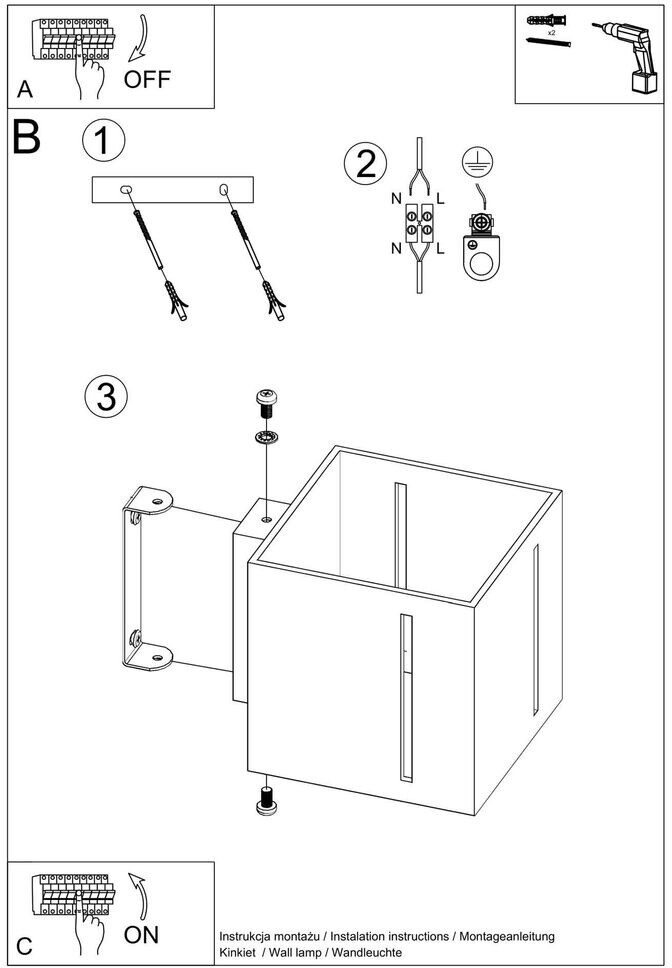 A
OFF

x2

B
1
2
N
L
N
L
3

C
ON

Instrukcja montażu / Instalation instructions / Montageanleitung
Kinkiet / Wall lamp / Wandleuchte