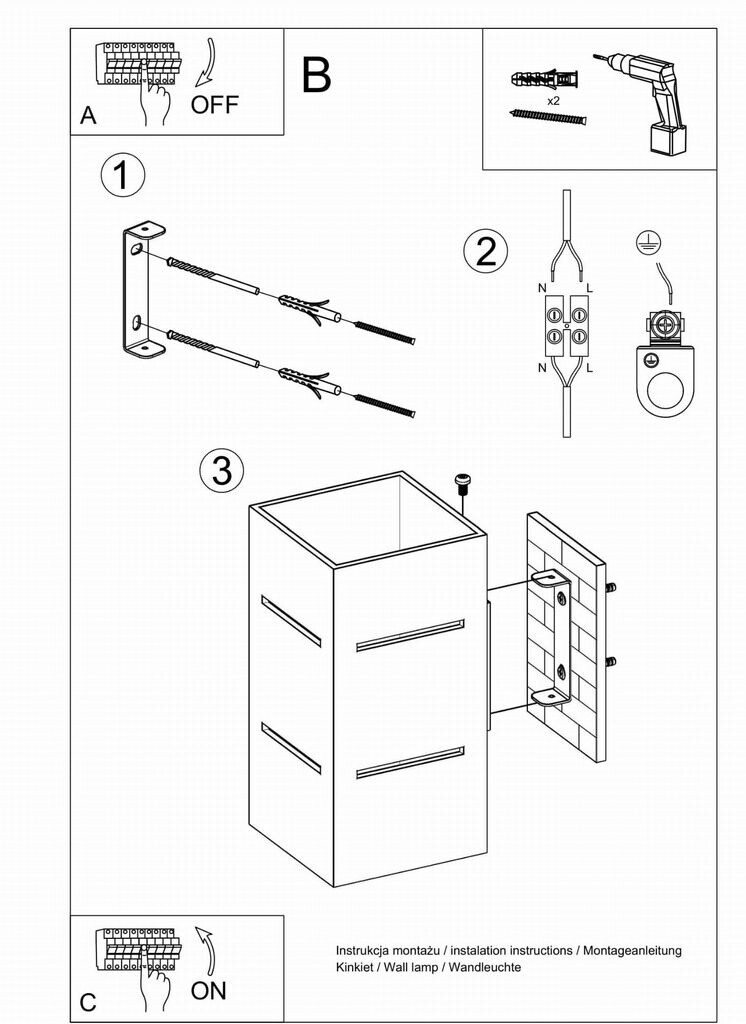 A OFF

B

x2

1

2

N L

N L

3

C ON

Instrukcja montażu / instalation instructions / Montageanleitung
Kinkiet / Wall lamp / Wandleuchte