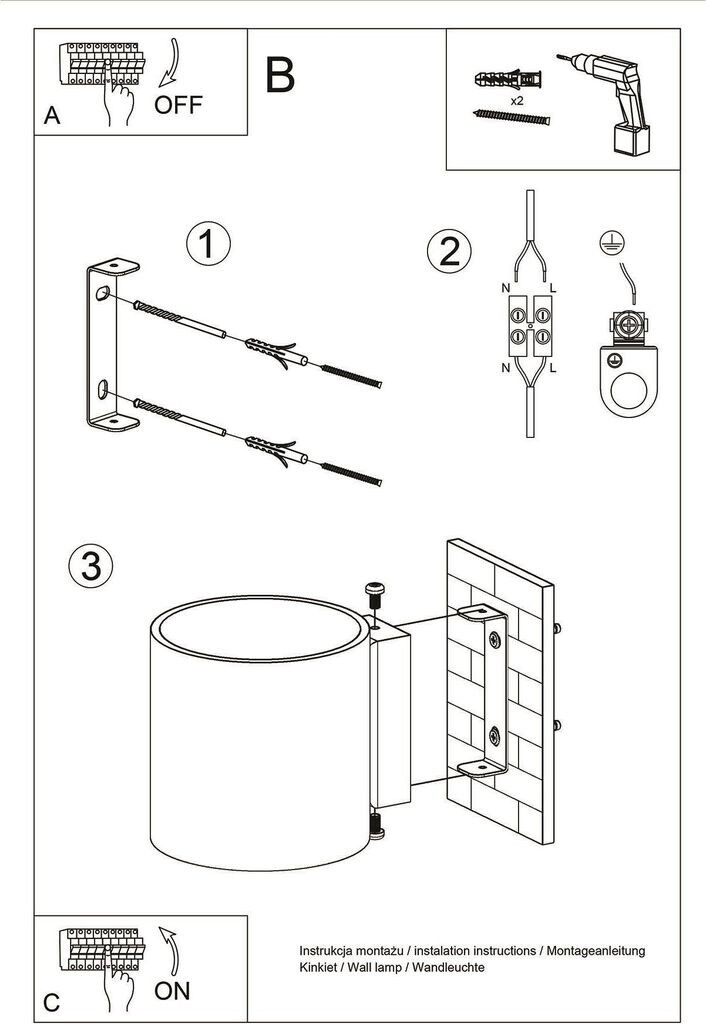 A
OFF
B
x2
1
2
N
L
N
L
3
C
ON
Instrukcja montażu / instalation instructions / Montageanleitung
Kinkiet / Wall lamp / Wandleuchte