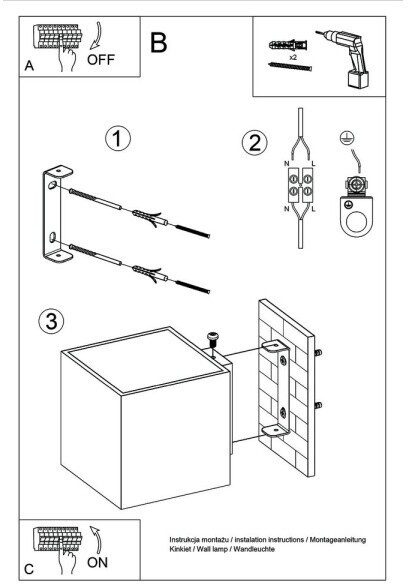 A
OFF
B
x2
1
2
N
L
N
L
3
C
ON
Instrukcja montażu / instalation instructions / Montageanleitung
Kinkiet / Wall lamp / Wandleuchte