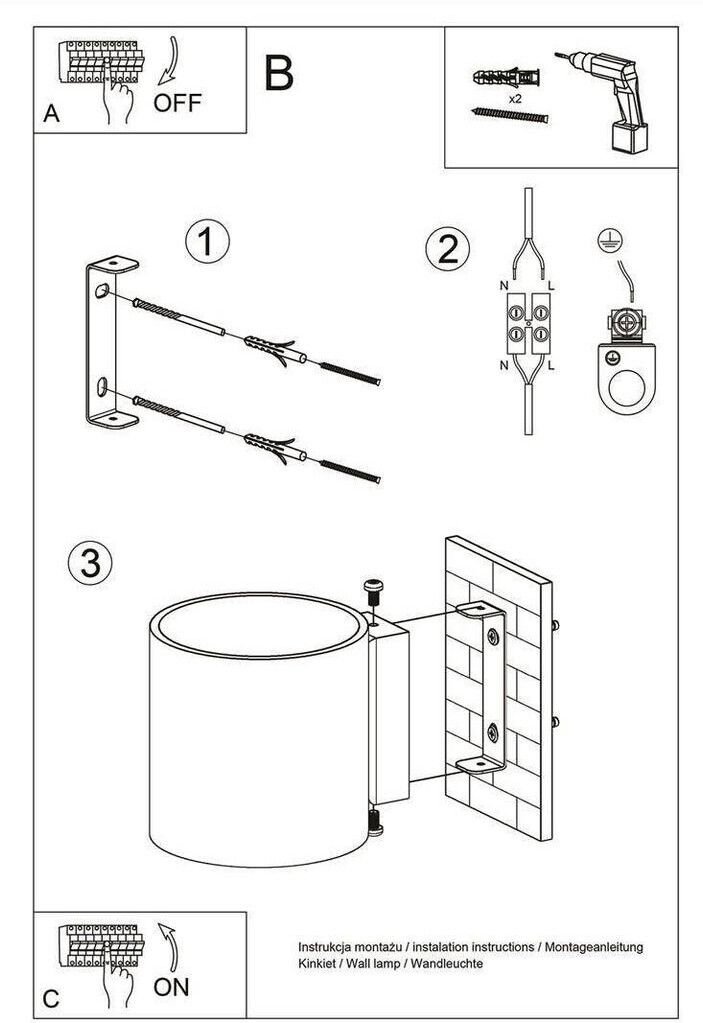 A OFF

B

x2

1

2

N L

N L

3

C ON

Instrukcja montażu / instalation instructions / Montageanleitung
Kinkiet / Wall lamp / Wandleuchte