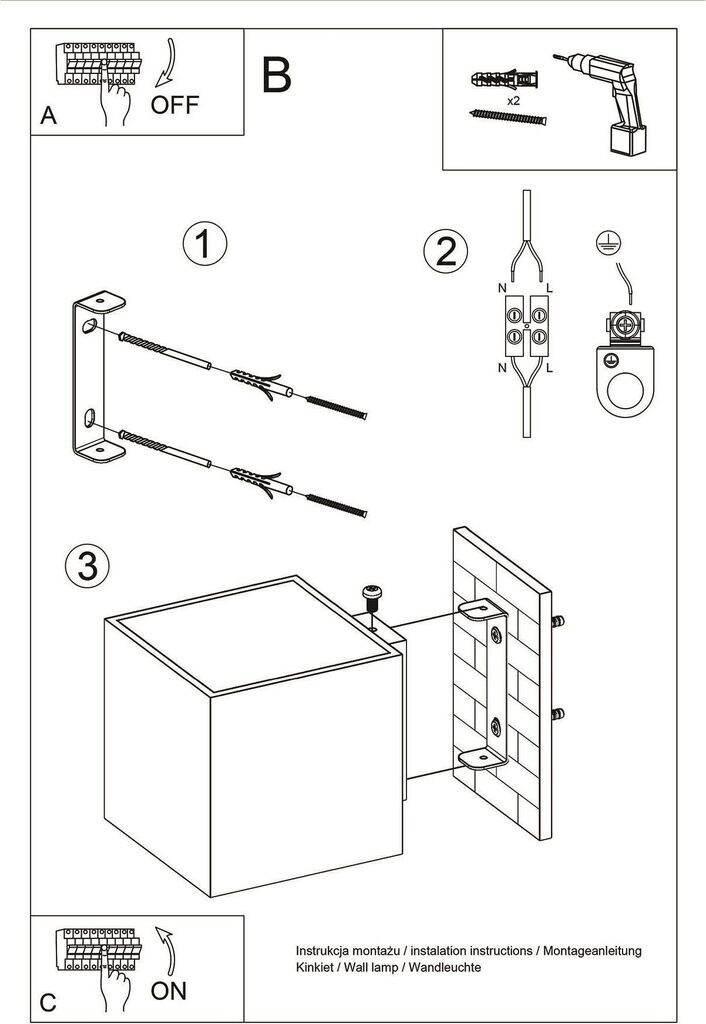 A
OFF
B
x2
1
2
N
L
N
L
3
C
ON
Instrukcja montażu / instalation instructions / Montageanleitung
Kinkiet / Wall lamp / Wandleuchte