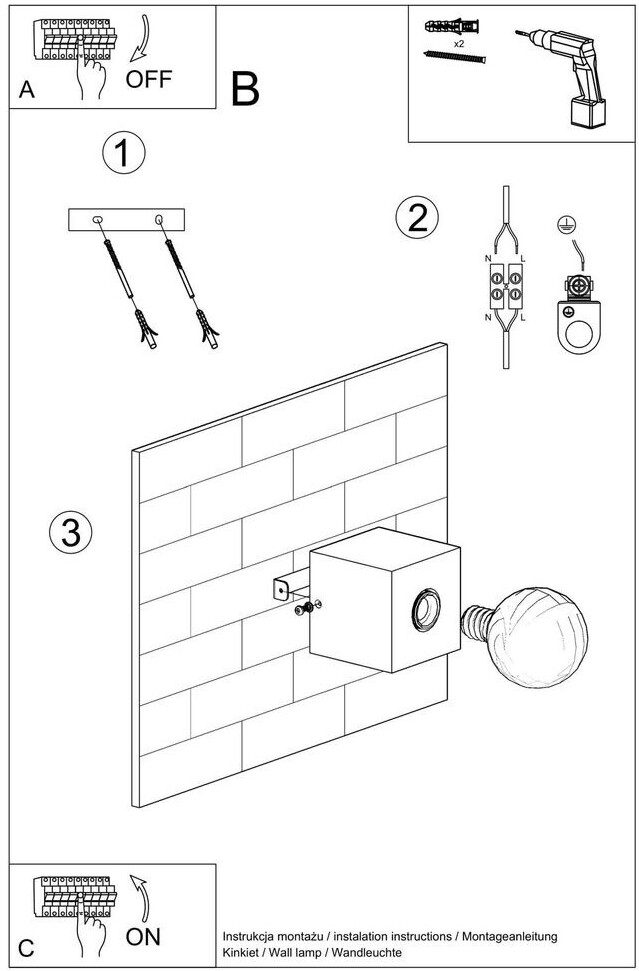 A
OFF
B
x2
1
2
N
L
N
L
3
C
ON
Instrukcja montażu / instalation instructions / Montageanleitung
Kinkiet / Wall lamp / Wandleuchte