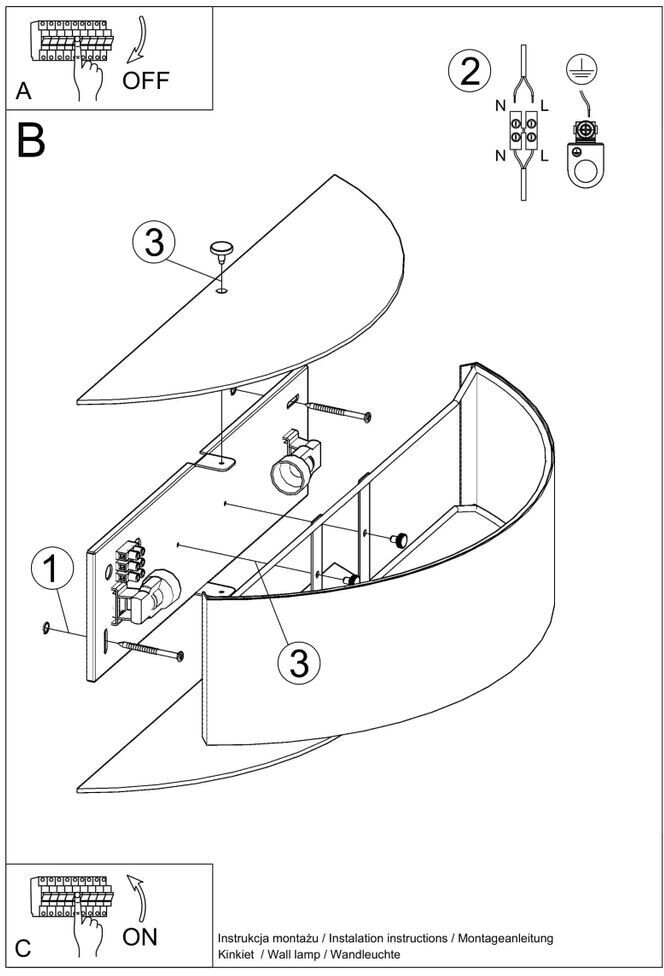 A
OFF

B

2
N L
N L

3

1

3

C
ON

Instrukcja montażu / Instalation instructions / Montageanleitung
Kinkiet / Wall lamp / Wandleuchte