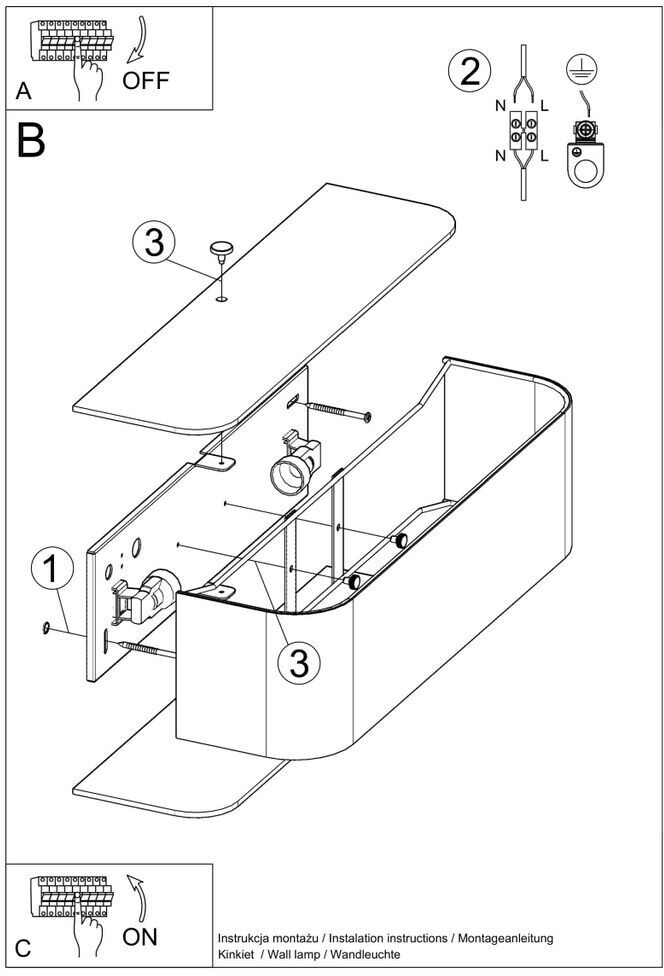 A
OFF

B

2
N L
N L

3

1

3

C
ON

Instrukcja montażu / Instalation instructions / Montageanleitung
Kinkiet / Wall lamp / Wandleuchte