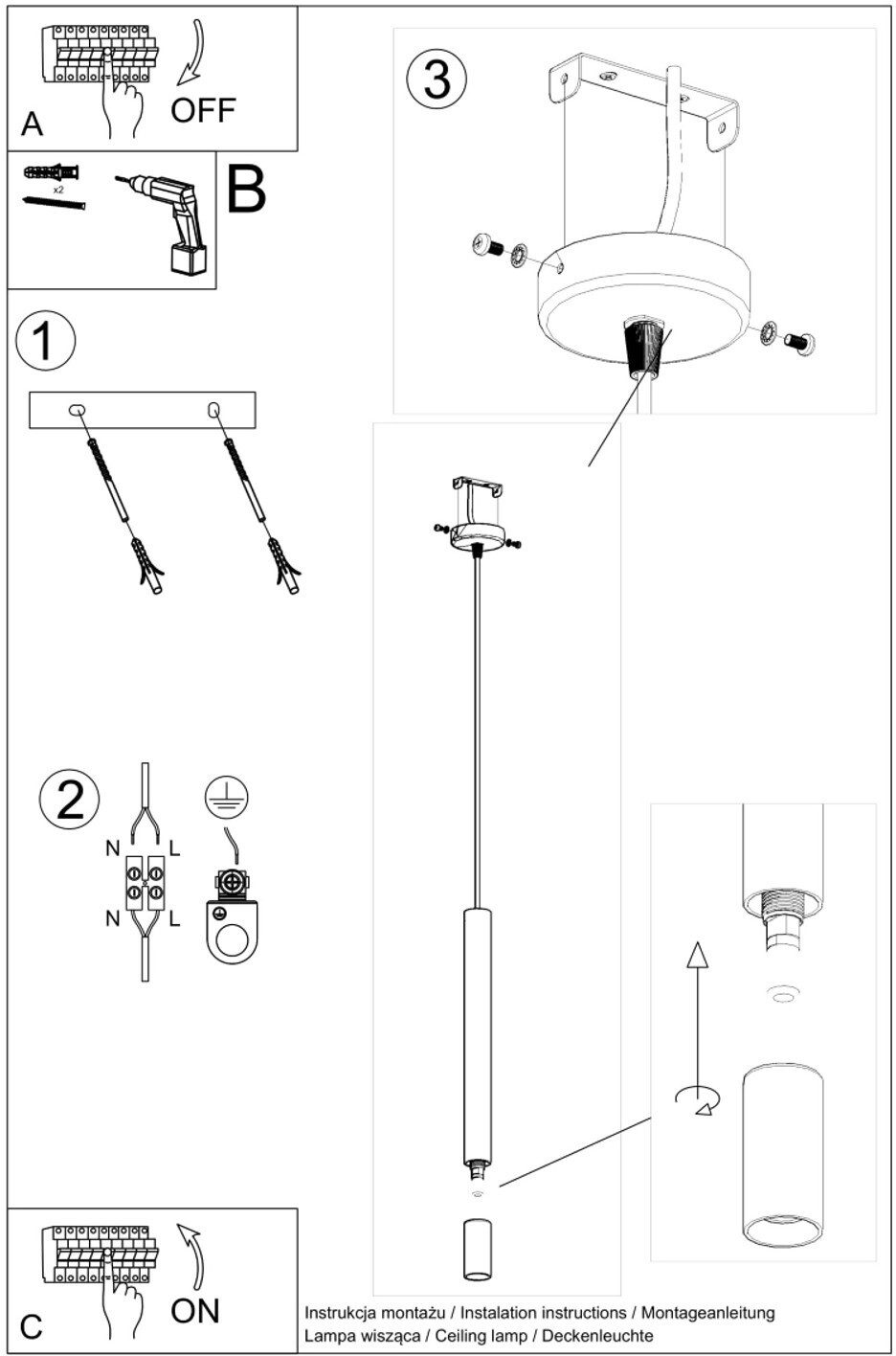 A
OFF

x2
B

1

2
N
L
N
L

3

C
ON

Instrukcja montażu / Instalation instructions / Montageanleitung
Lampa wisząca / Ceiling lamp / Deckenleuchte