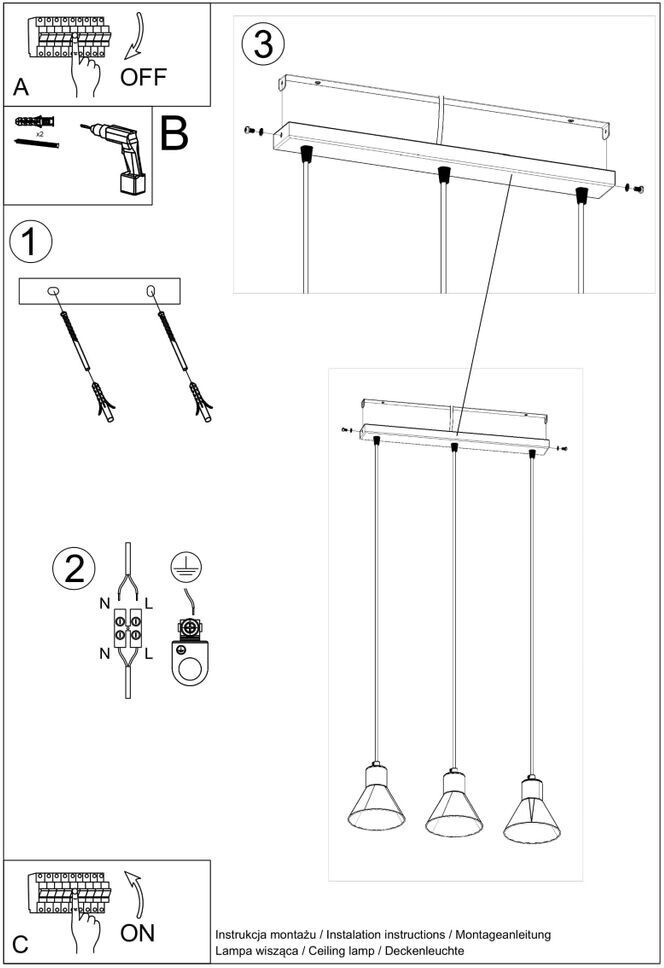 A
OFF

x2
B

1

2
N
L
N
L

3

C
ON

Instrukcja montażu / Instalation instructions / Montageanleitung
Lampa wisząca / Ceiling lamp / Deckenleuchte