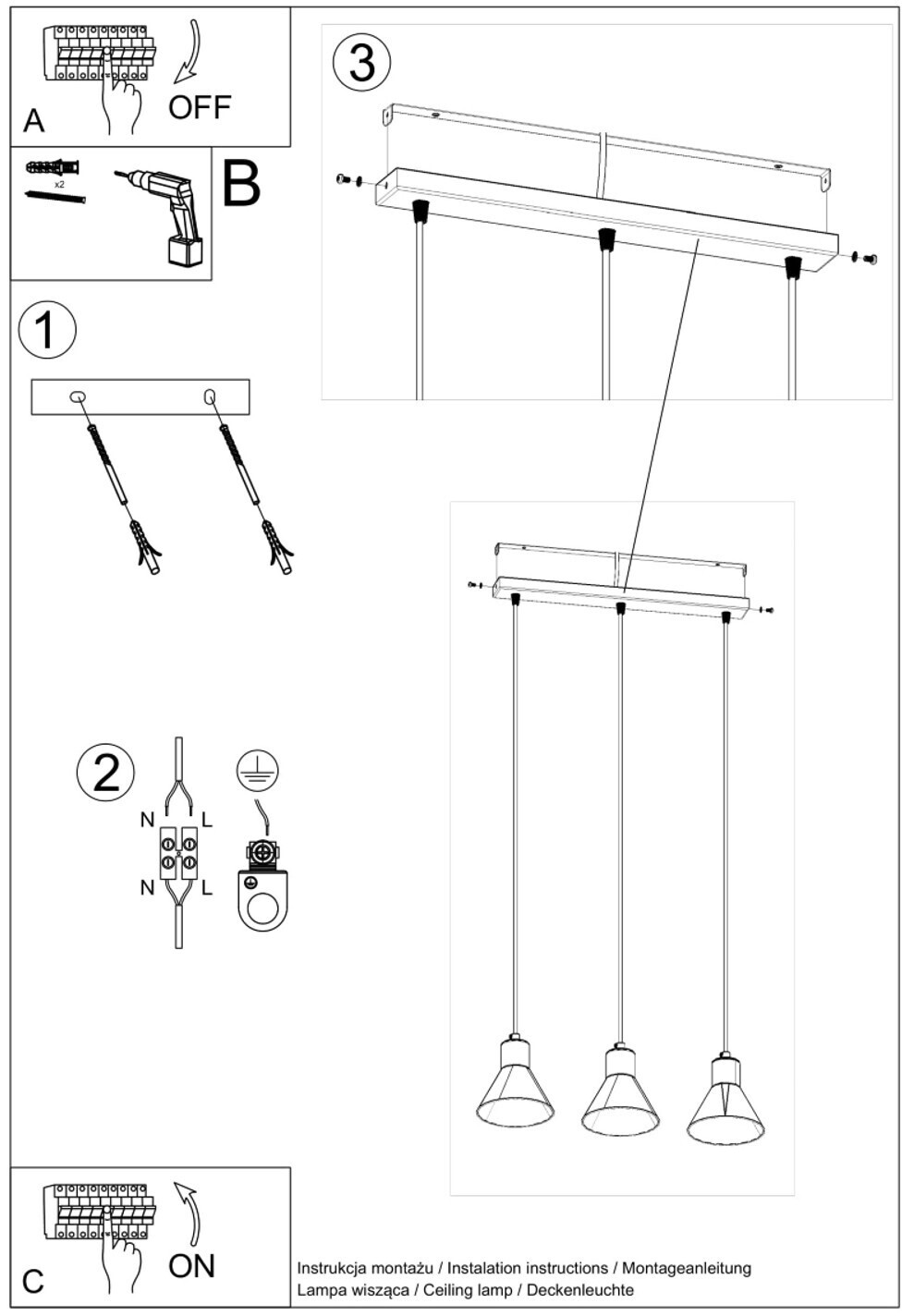 A
OFF

x2
B

1

3

2
N L
N L

C
ON

Instrukcja montażu / Instalation instructions / Montageanleitung
Lampa wisząca / Ceiling lamp / Deckenleuchte