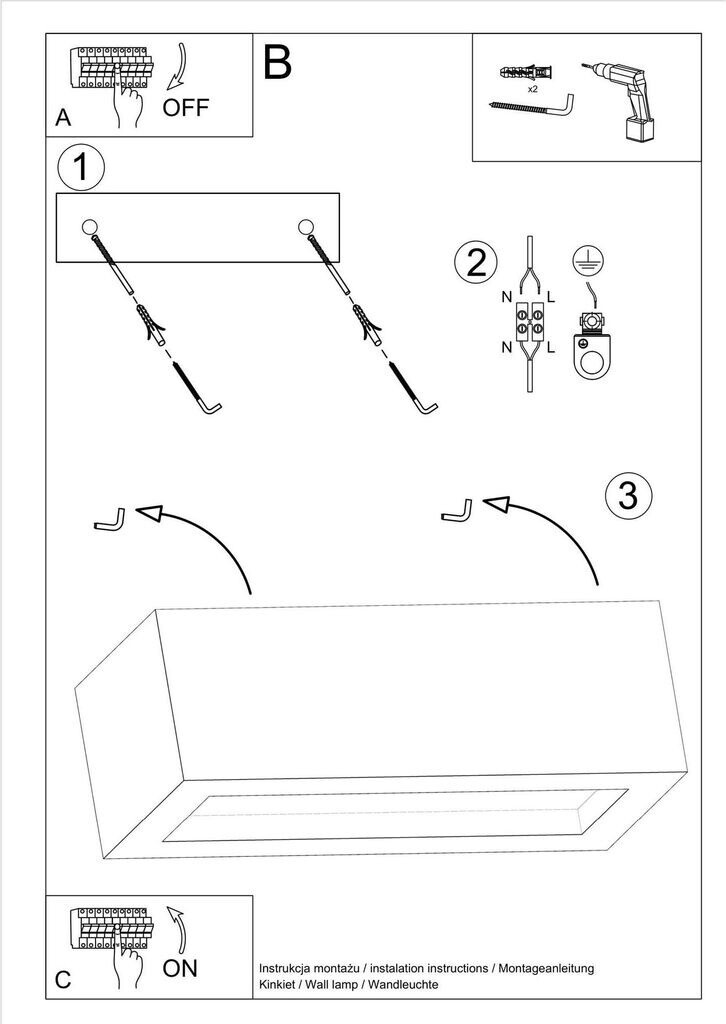 A OFF

B

x2

1

2

N L

N L

3

C ON

Instrukcja montażu / instalation instructions / Montageanleitung
Kinkiet / Wall lamp / Wandleuchte