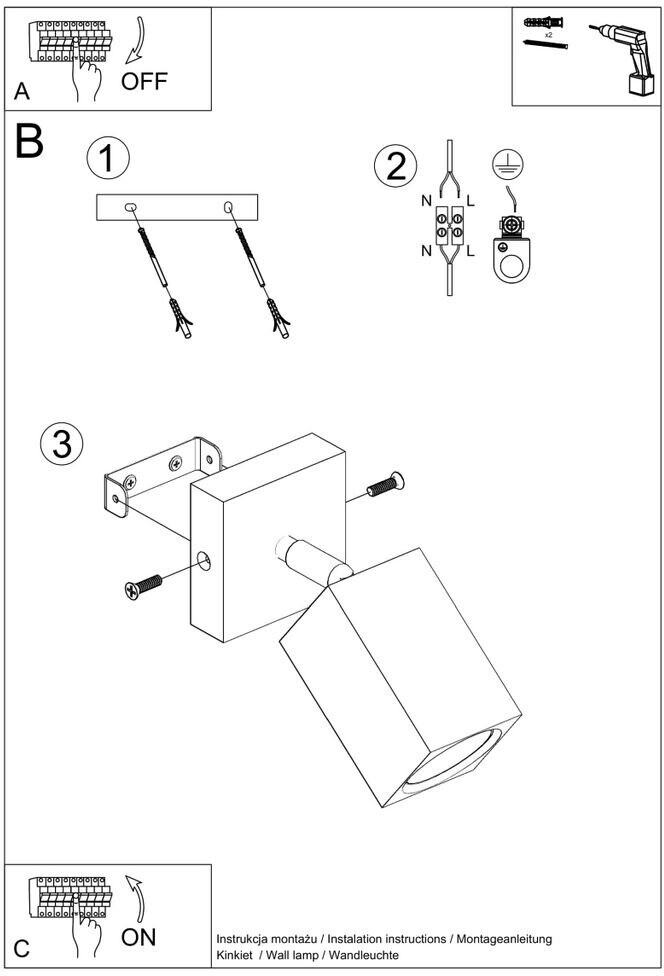 A
OFF

x2

B
1

2
N L
N L

3

C
ON

Instrukcja montażu / Instalation instructions / Montageanleitung
Kinkiet / Wall lamp / Wandleuchte