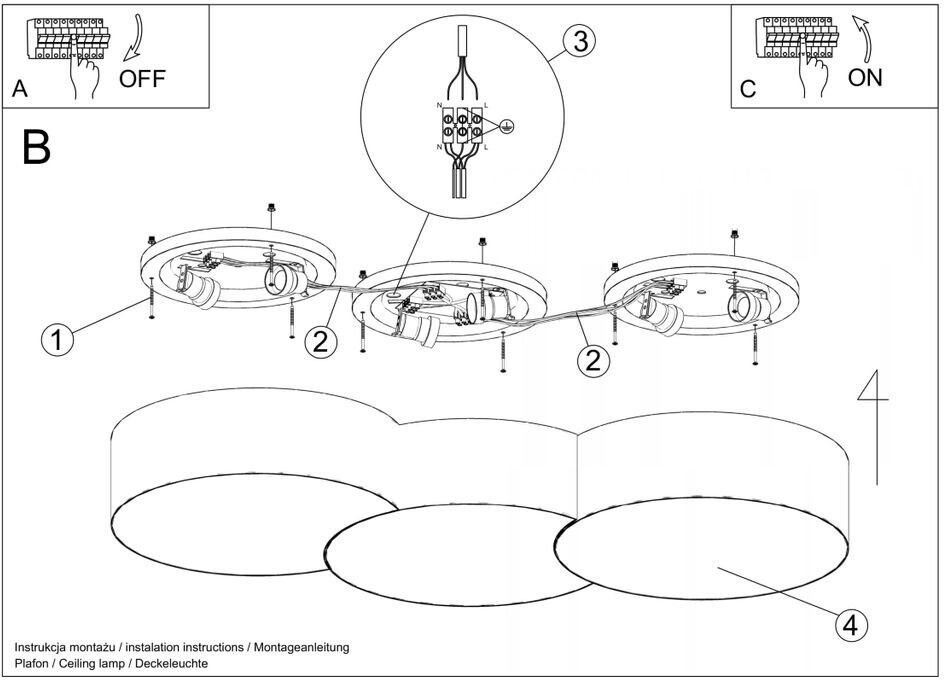 A
OFF

C
ON

B

3

N
L
N
L

1
2
2
4

Instrukcja montażu / instalation instructions / Montageanleitung
Plafon / Ceiling lamp / Deckeleuchte