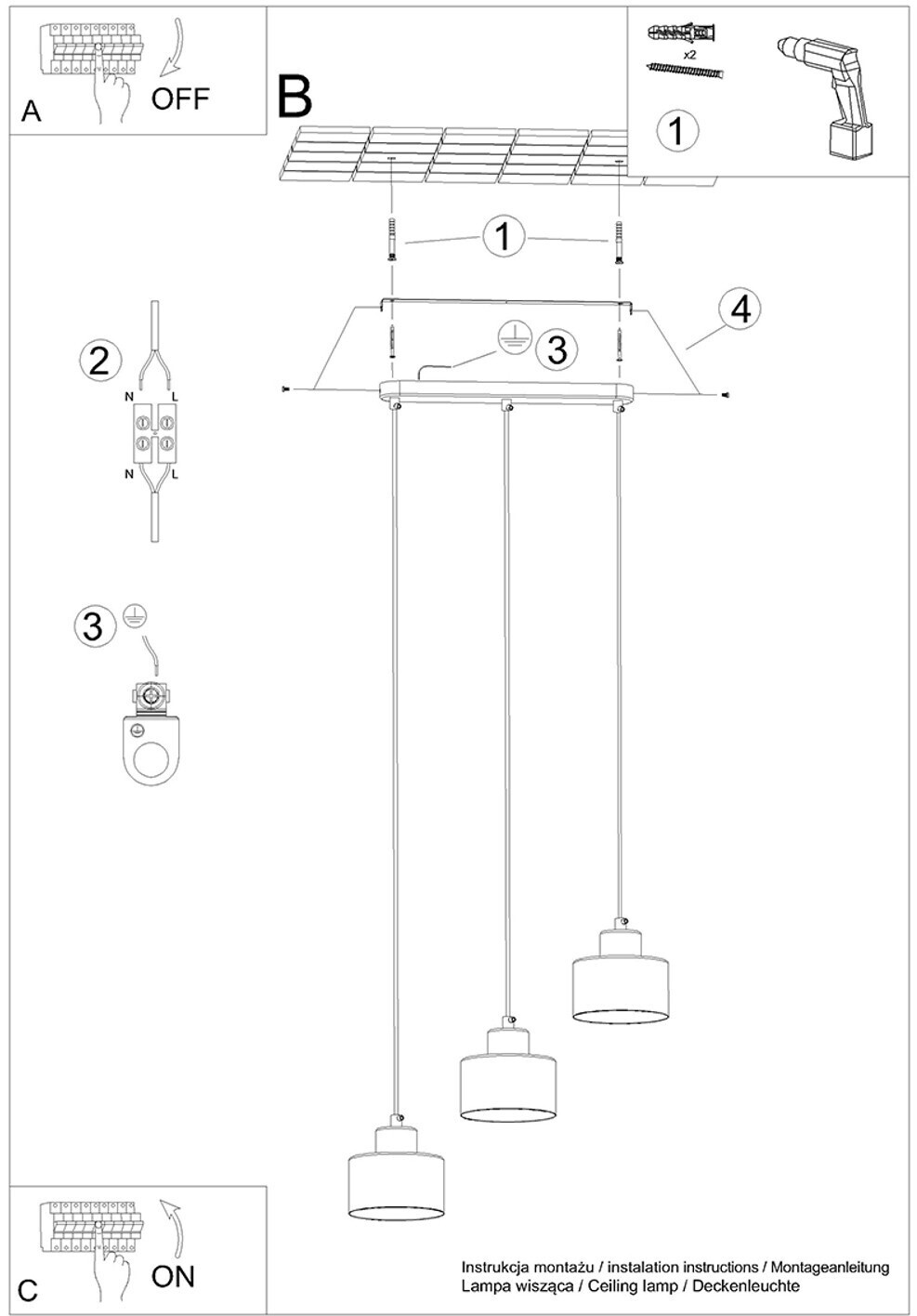 A
OFF

B

x2

1

1

4

3

2

N L

N L

3

C
ON

Instrukcja montażu / instalation instructions / Montageanleitung
Lampa wisząca / Ceiling lamp / Deckenleuchte