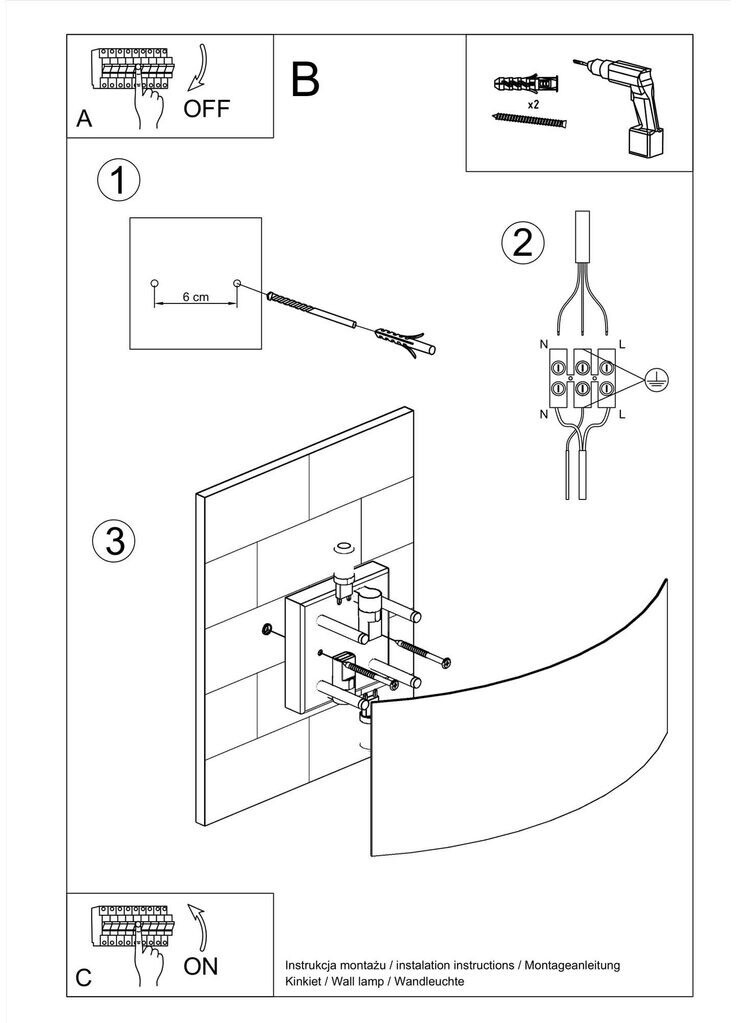 A
OFF
B
x2
1
6 cm
2
N
L
N
L
3
C
ON
Instrukcja montażu / instalation instructions / Montageanleitung
Kinkiet / Wall lamp / Wandleuchte