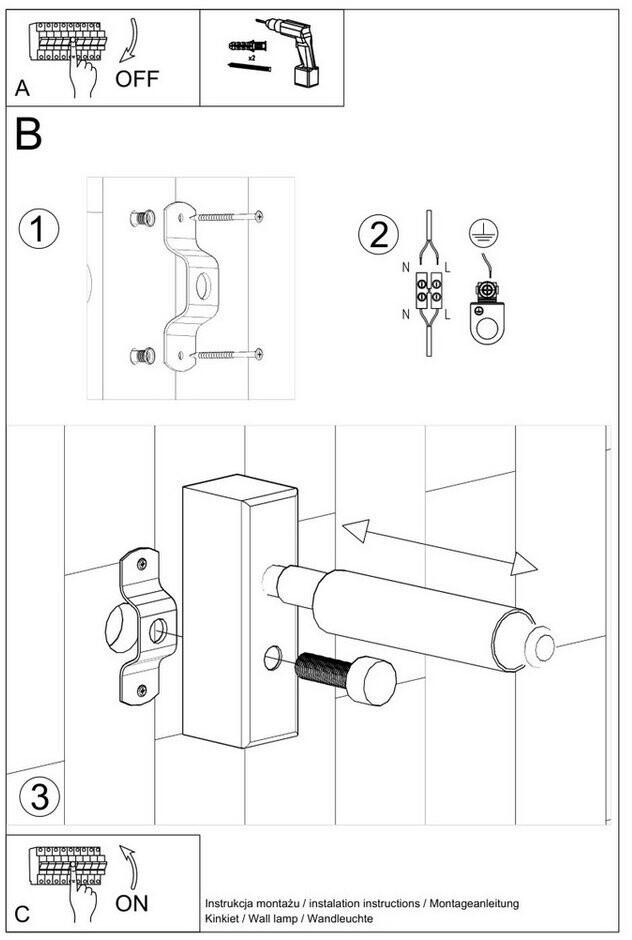 A
OFF
x2
B
1
2
N
L
N
L
3
C
ON
Instrukcja montażu / instalation instructions / Montageanleitung
Kinkiet / Wall lamp / Wandleuchte