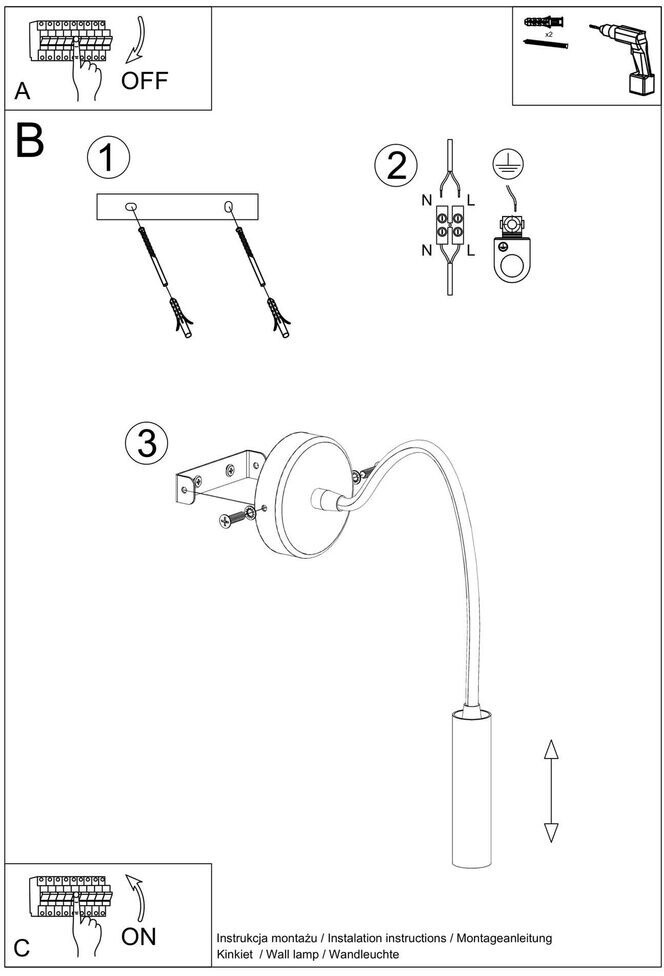 A
OFF

x2

B
1
2
N
L
N
L
3

C
ON
Instrukcja montażu / Instalation instructions / Montageanleitung
Kinkiet / Wall lamp / Wandleuchte