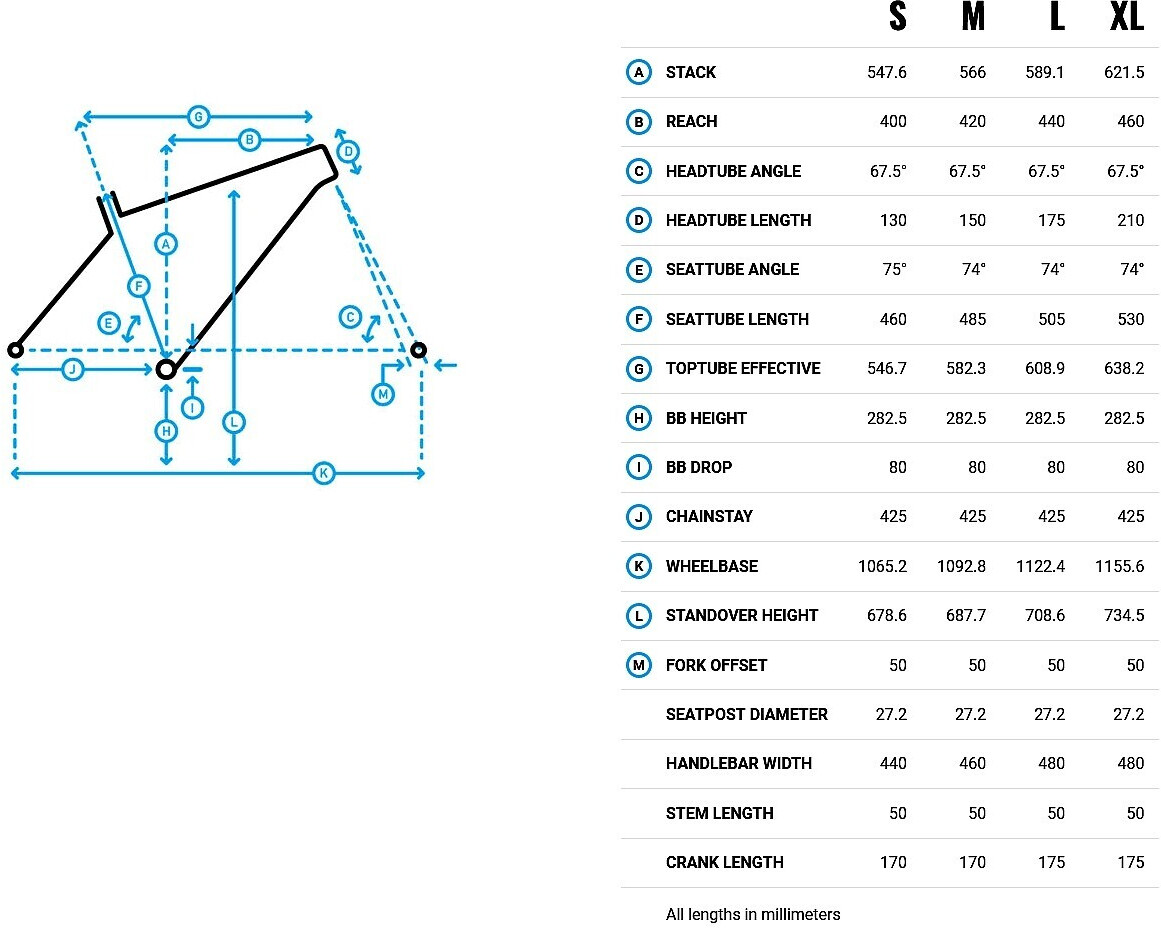 G
B
D
A
F
E
C
J
I
M
H
L
K

|  |  | S | M | L | XL |
|---|---|---|---|---|---|
| A | STACK | 547.6 | 566 | 589.1 | 621.5 |
| B | REACH | 400 | 420 | 440 | 460 |
| C | HEADTUBE ANGLE | 67.5° | 67.5° | 67.5° | 67.5° |
| D | HEADTUBE LENGTH | 130 | 150 | 175 | 210 |
| E | SEATTUBE ANGLE | 75° | 74° | 74° | 74° |
| F | SEATTUBE LENGTH | 460 | 485 | 505 | 530 |
| G | TOPTUBE EFFECTIVE | 546.7 | 582.3 | 608.9 | 638.2 |
| H | BB HEIGHT | 282.5 | 282.5 | 282.5 | 282.5 |
| I | BB DROP | 80 | 80 | 80 | 80 |
| J | CHAINSTAY | 425 | 425 | 425 | 425 |
| K | WHEELBASE | 1065.2 | 1092.8 | 1122.4 | 1155.6 |
| L | STANDOVER HEIGHT | 678.6 | 687.7 | 708.6 | 734.5 |
| M | FORK OFFSET | 50 | 50 | 50 | 50 |
|  | SEATPOST DIAMETER | 27.2 | 27.2 | 27.2 | 27.2 |
|  | HANDLEBAR WIDTH | 440 | 460 | 480 | 480 |
|  | STEM LENGTH | 50 | 50 | 50 | 50 |
|  | CRANK LENGTH | 170 | 170 | 175 | 175 |

All lengths in millimeters