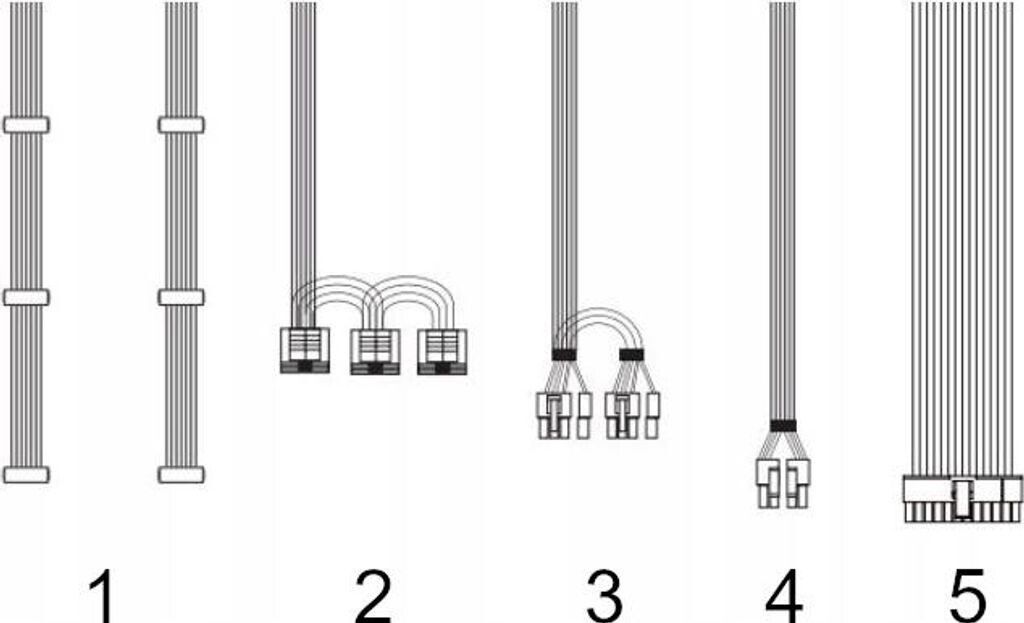 1 2 3 4 5