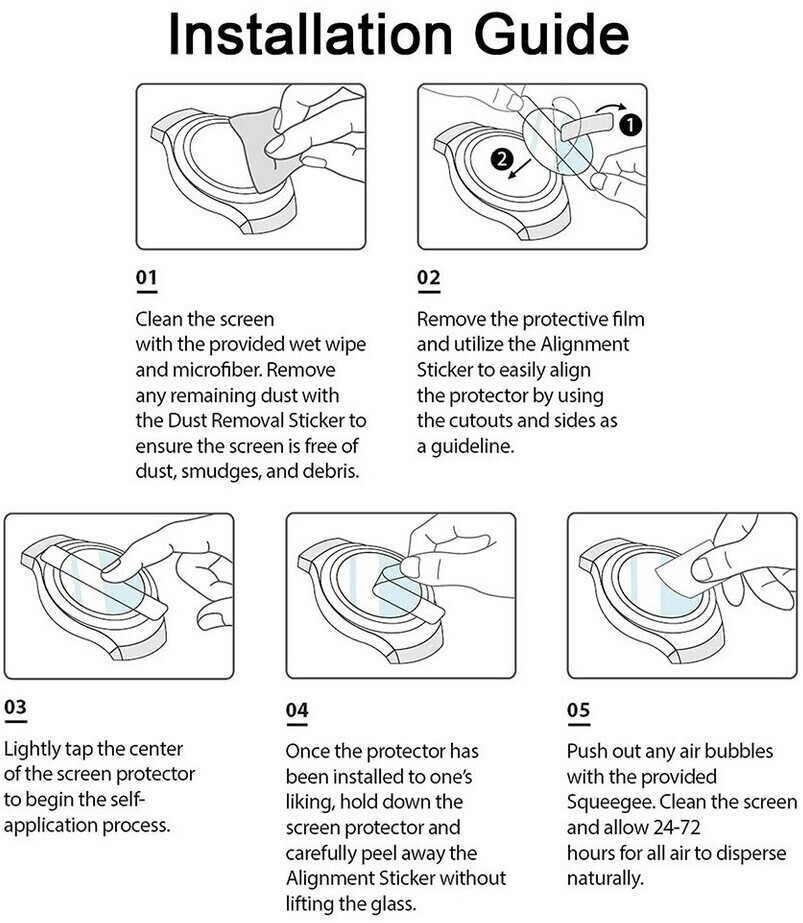 Installation Guide

1

2

01

Clean the screen with the provided wet wipe and microfiber. Remove any remaining dust with the Dust Removal Sticker to ensure the screen is free of dust, smudges, and debris.

02

Remove the protective film and utilize the Alignment Sticker to easily align the protector by using the cutouts and sides as a guideline.

03

Lightly tap the center of the screen protector to begin the self-application process.

04

Once the protector has been installed to one's liking, hold down the screen protector and carefully peel away the Alignment Sticker without lifting the glass.

05

Push out any air bubbles with the provided Squeegee. Clean the screen and allow 24-72 hours for all air to disperse naturally.