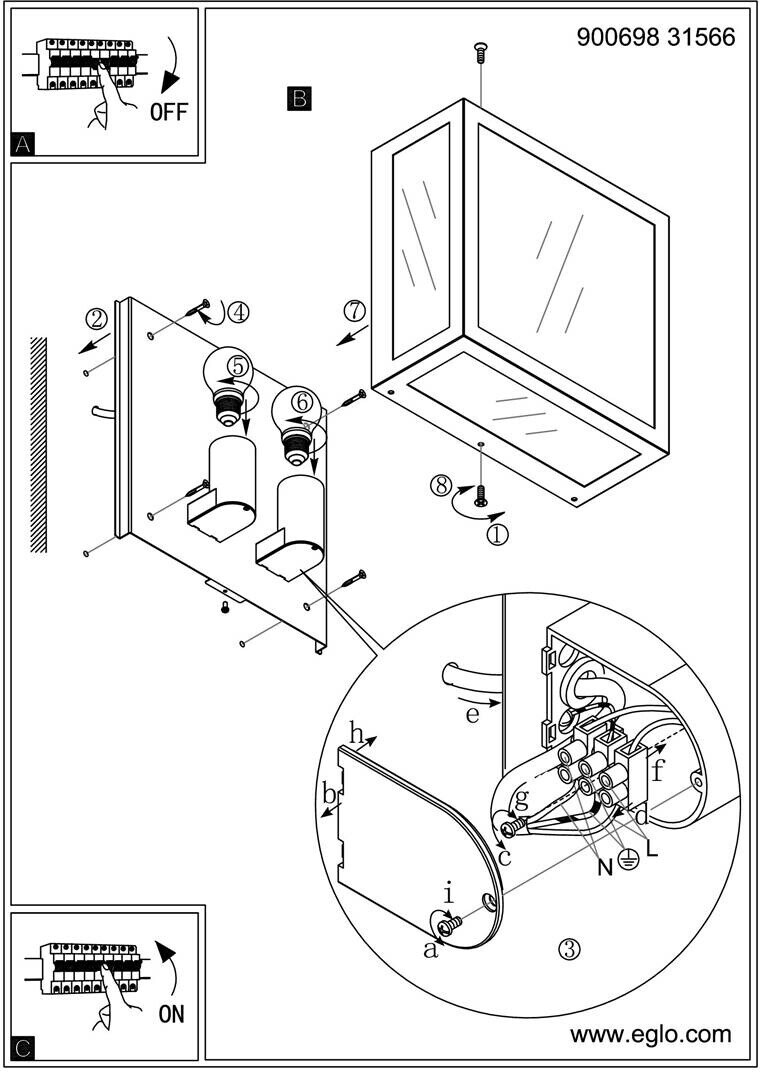 OFF
A
900698 31566
B
②
④
⑤
⑥
⑦
⑧
①
e
h
b
f
g
d
c
N
L
i
a
③
ON
C
www.eglo.com