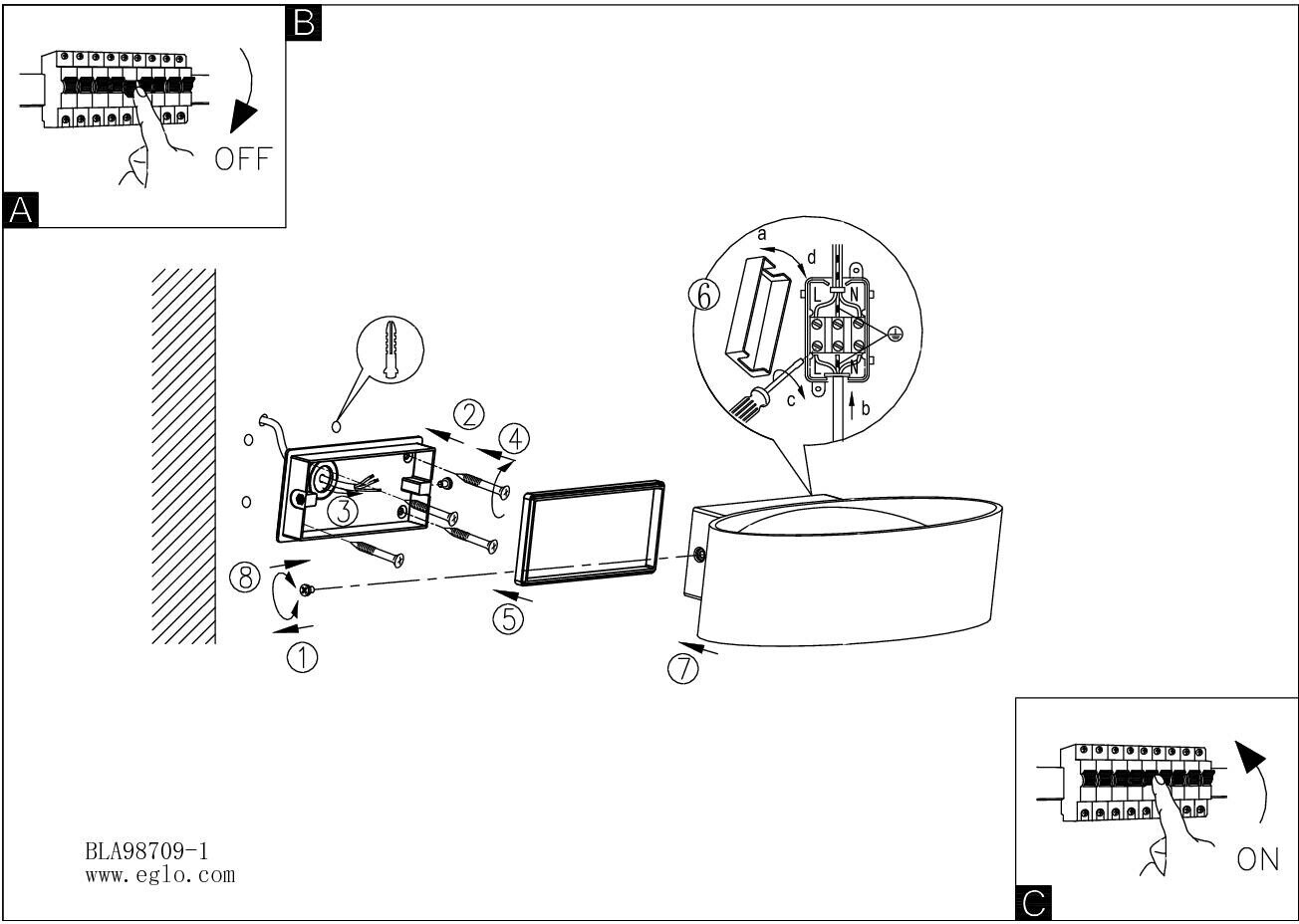 B

OFF

A

a

d

⑥

L N

L N

c

b

②

④

③

⑧

⑤

①

⑦

BLA98709-1
www.eglo.com

ON

C