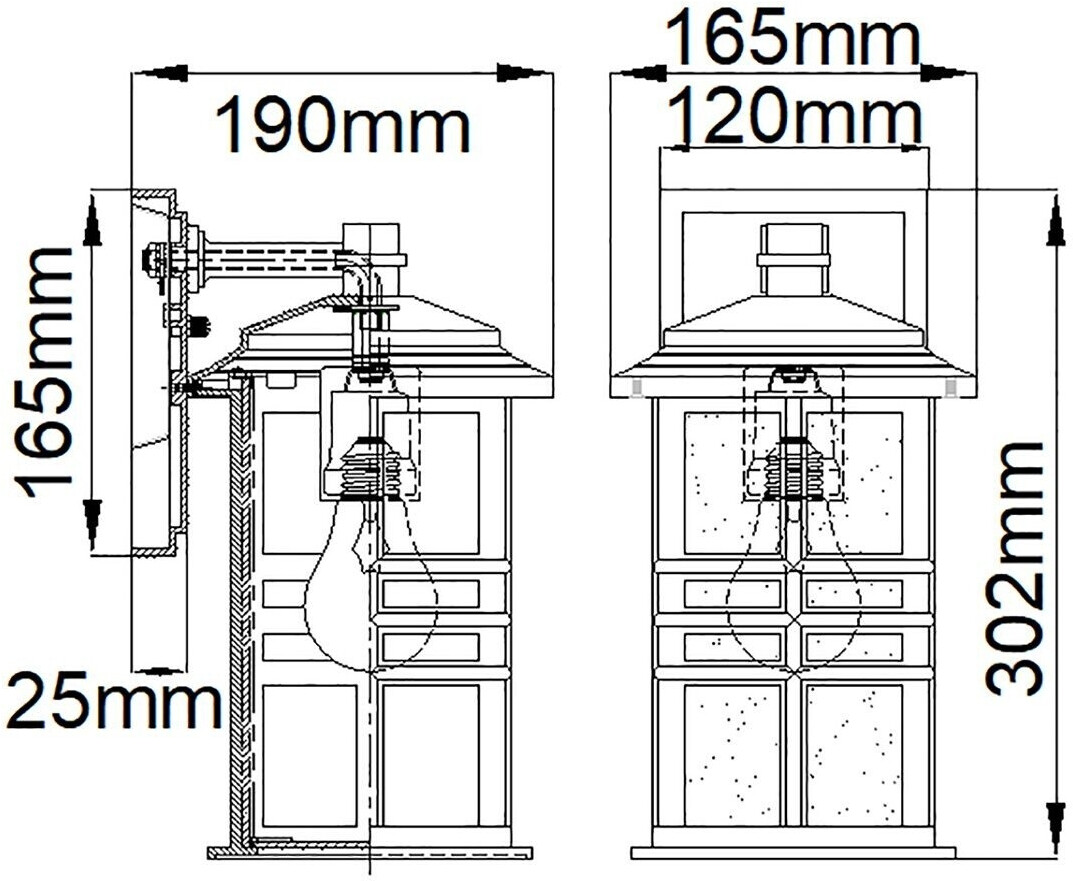 190mm

165mm

25mm

165mm

120mm

302mm