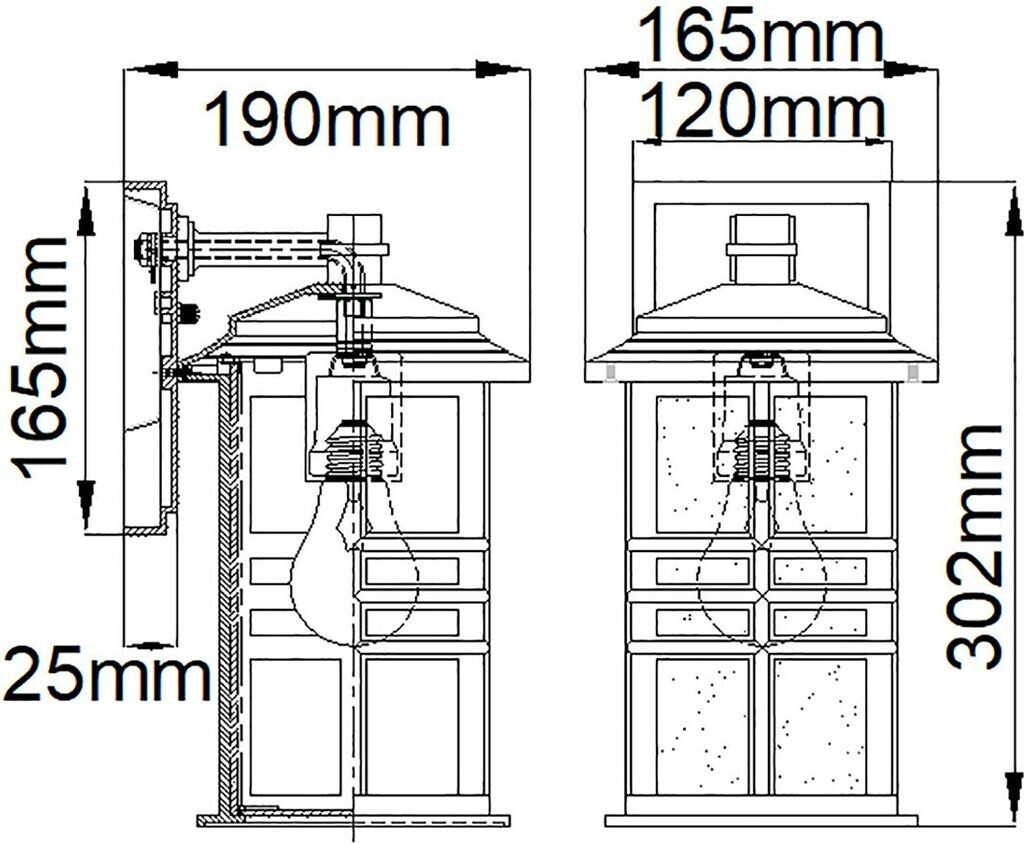 190mm
165mm
25mm
165mm
120mm
302mm