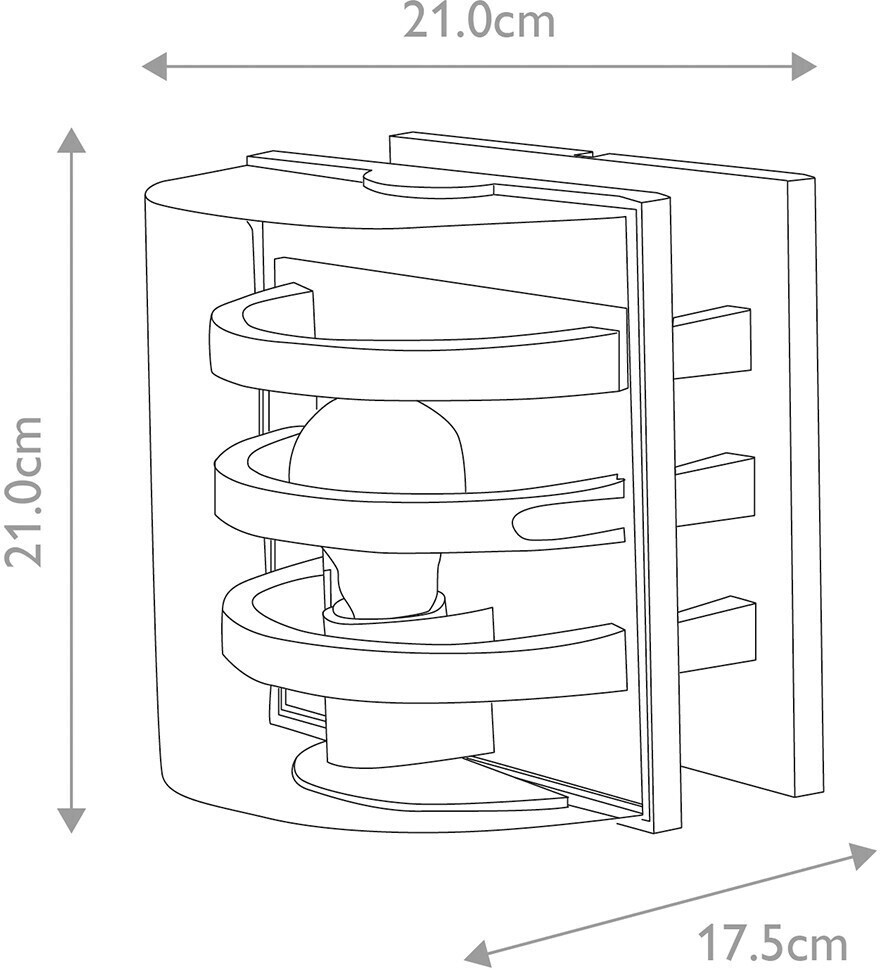 21.0cm

21.0cm

17.5cm