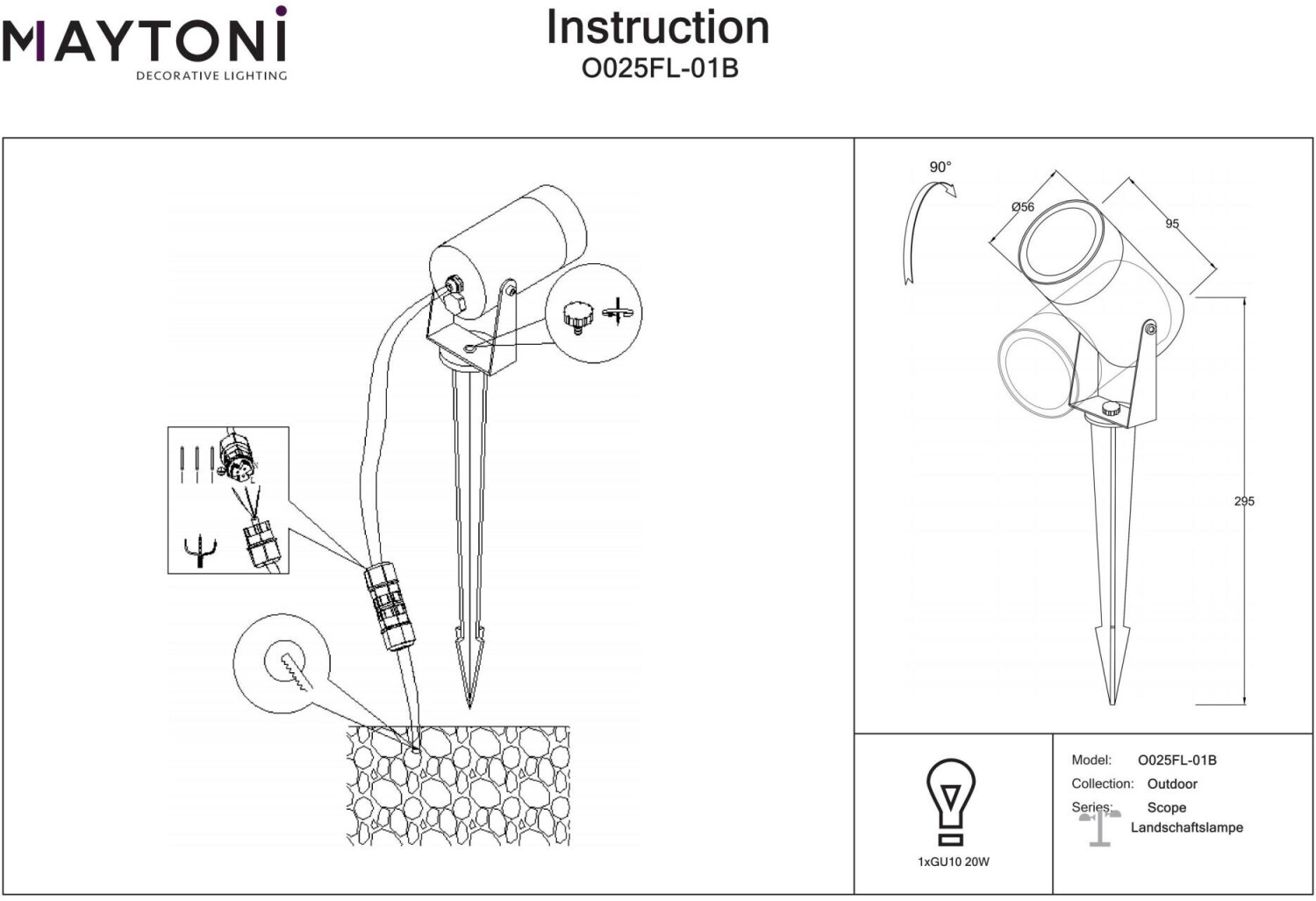 MAYTONI
DECORATIVE LIGHTING

Instruction
O025FL-01B

90°
Ø56
95
295

1xGU10 20W

Model: O025FL-01B
Collection: Outdoor
Series: Scope
Landschaftslampe