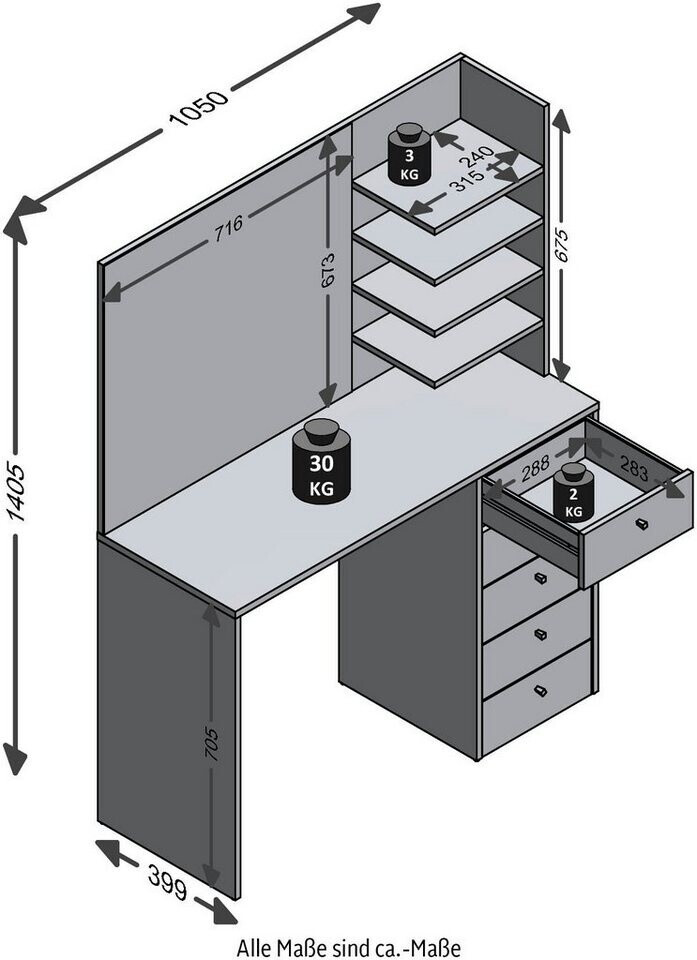 1050

3 KG

240

315

716

673

675

1405

30 KG

288

283

2 KG

705

399

Alle Maße sind ca.-Maße