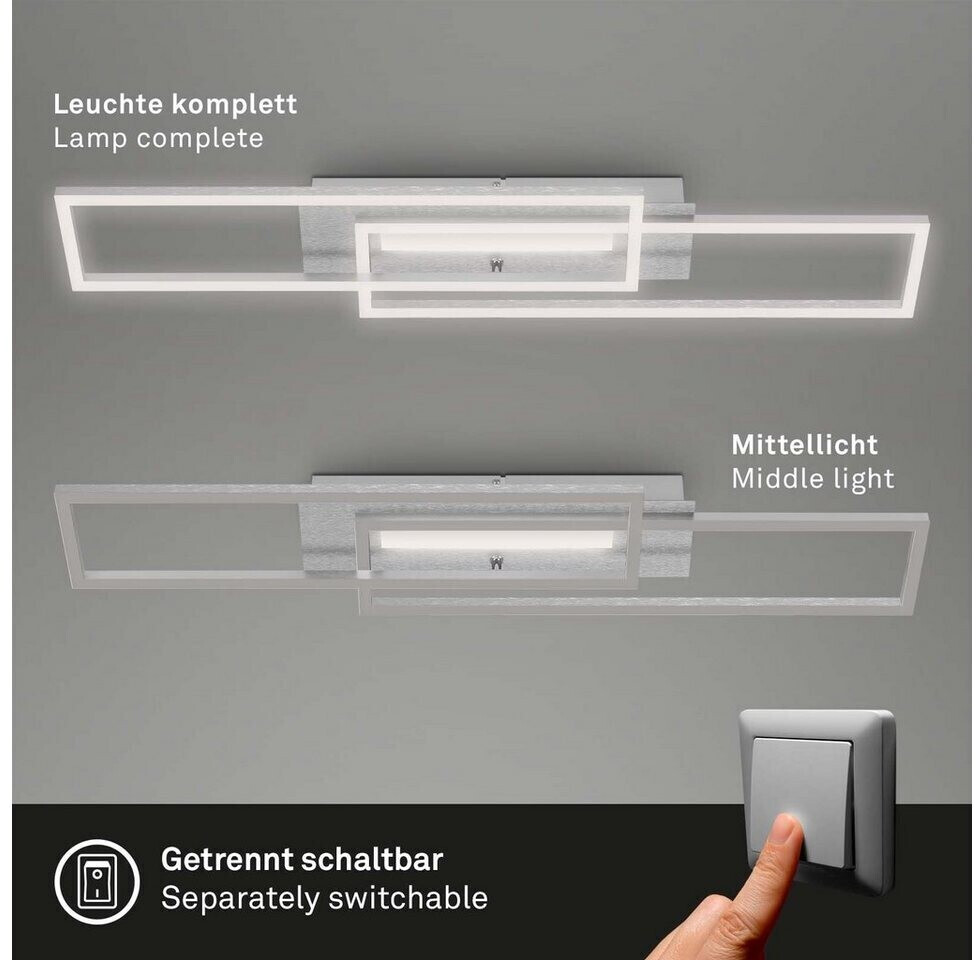 Leuchte komplett
Lamp complete

Mittellicht
Middle light

Getrennt schaltbar
Separately switchable