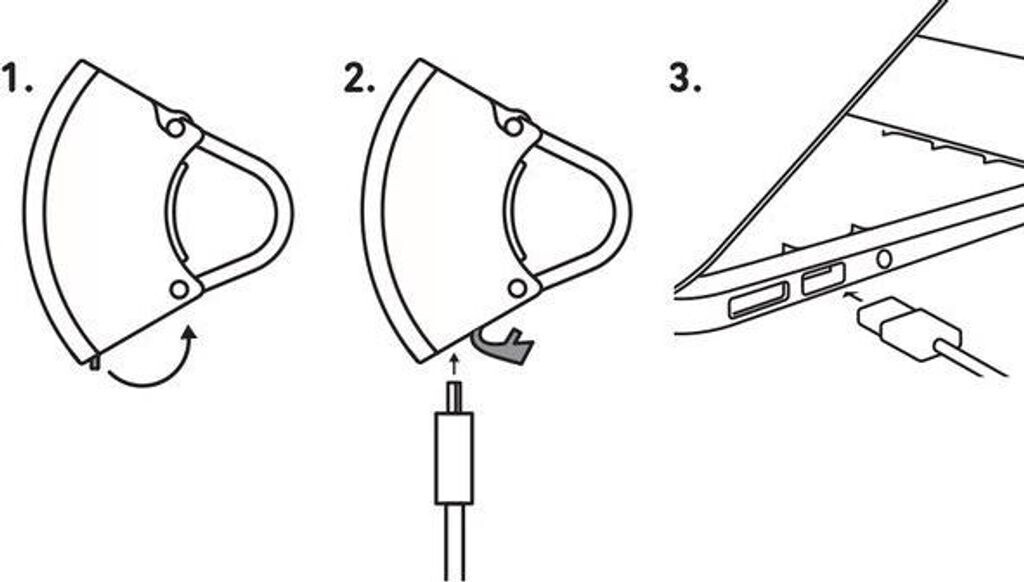 1.

2.

3.