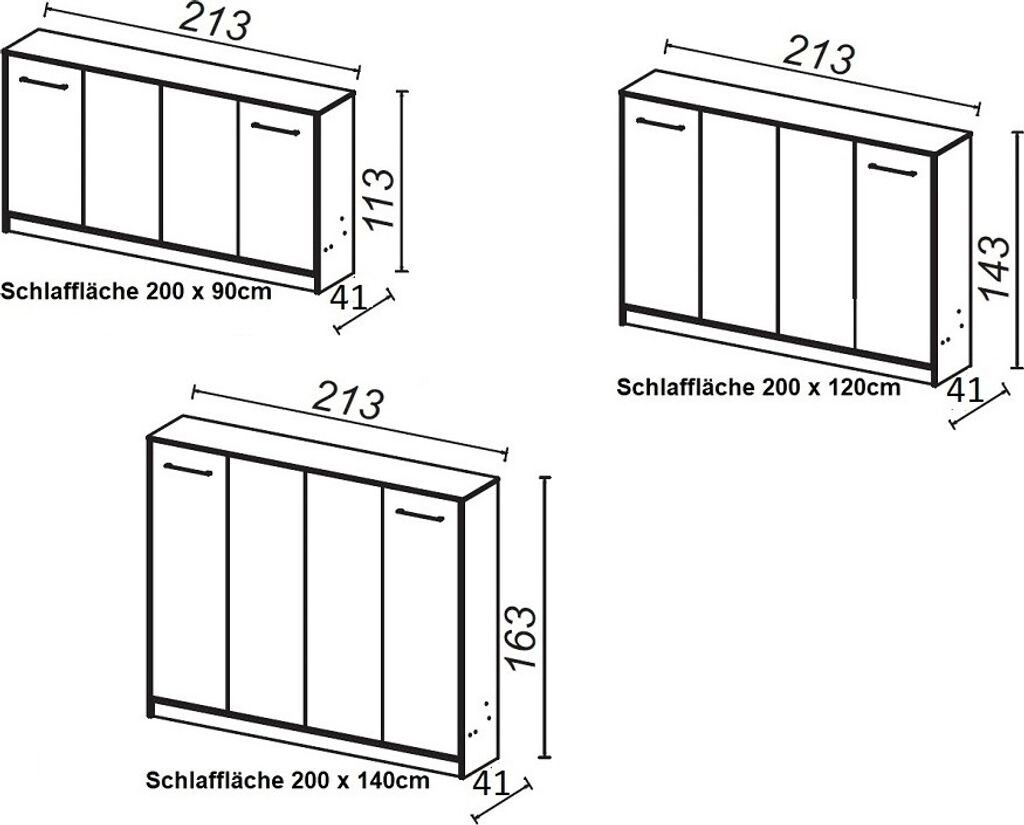 213

113

Schlaffläche 200 x 90cm

41

213

143

Schlaffläche 200 x 120cm

41

213

163

Schlaffläche 200 x 140cm

41