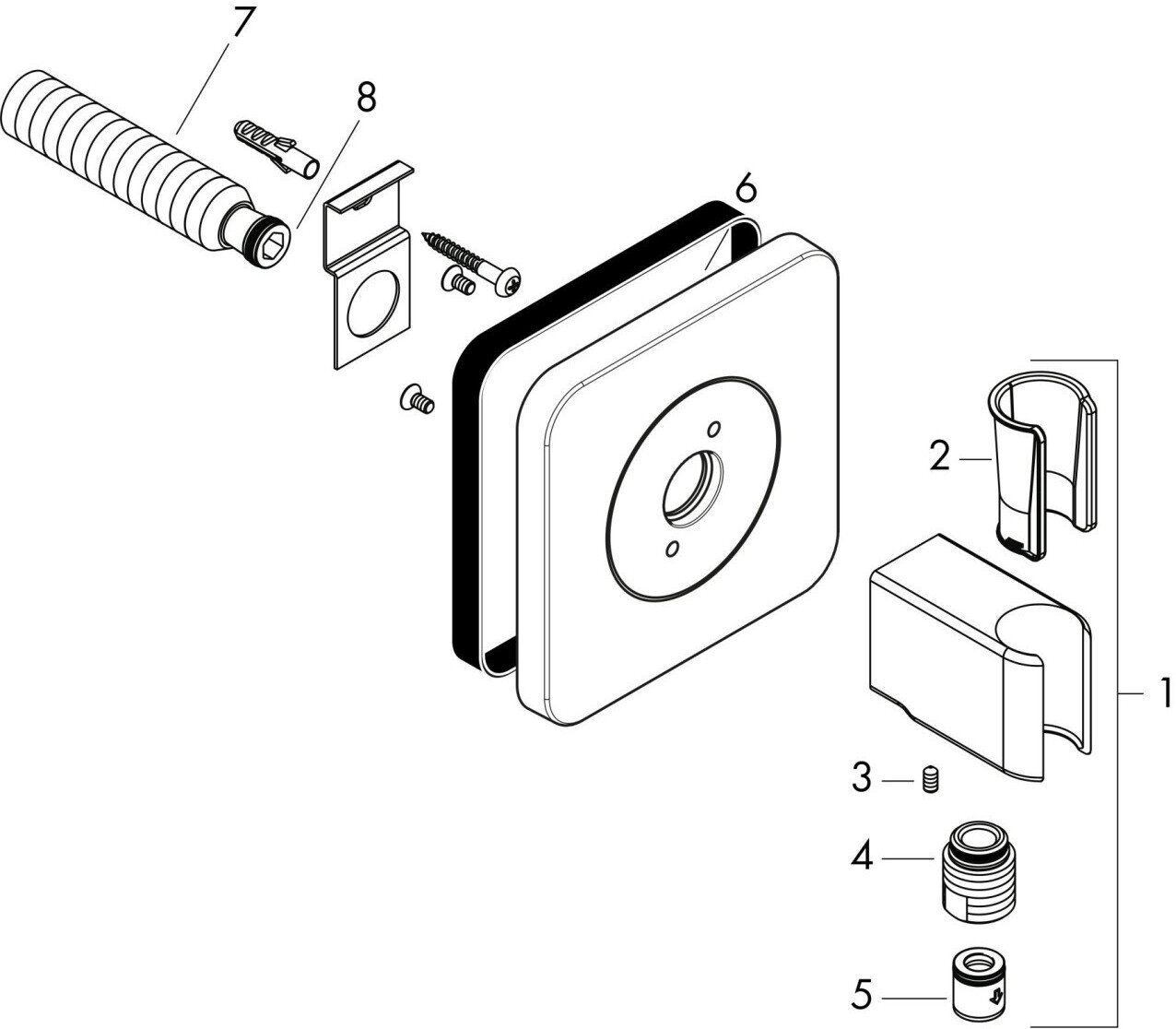 7
8
6
2
1
3
4
5