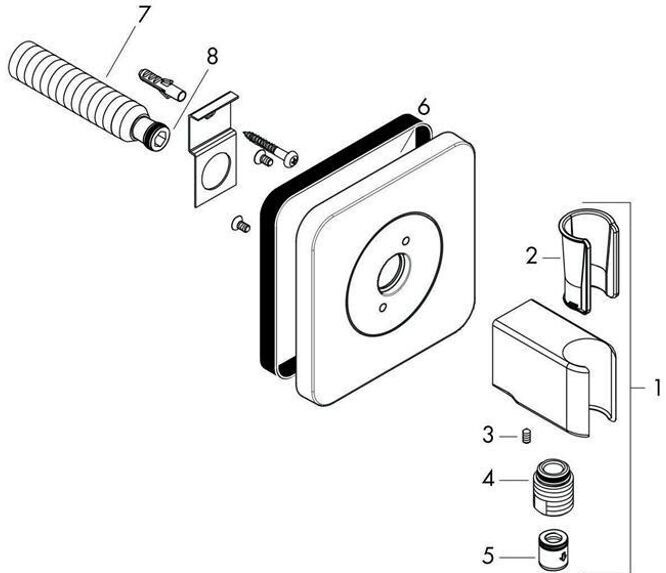 7
8
6
2
1
3
4
5