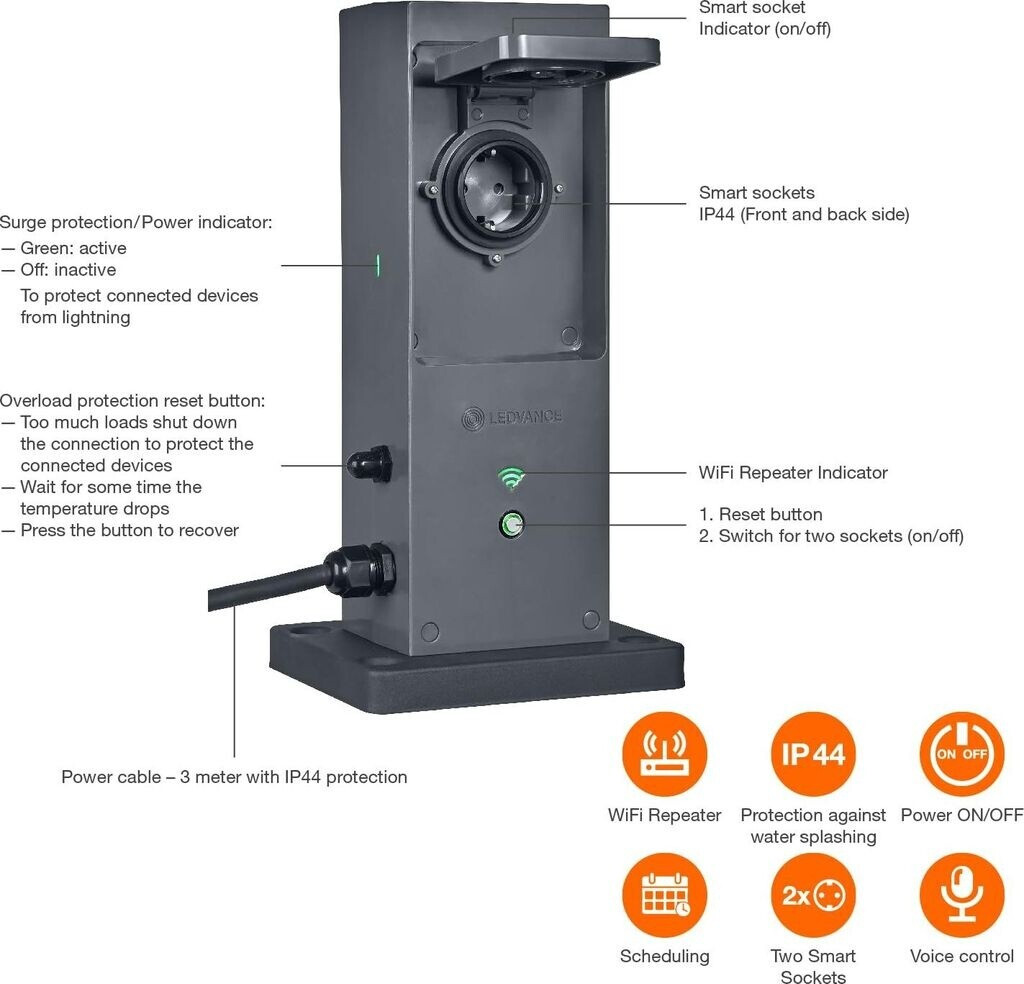 Smart socket
Indicator (on/off)

Smart sockets
IP44 (Front and back side)

Surge protection/Power indicator:
— Green: active
— Off: inactive
To protect connected devices from lightning

Overload protection reset button:
— Too much loads shut down the connection to protect the connected devices
— Wait for some time the temperature drops
— Press the button to recover

LEDVANCE

WiFi Repeater Indicator

1. Reset button
2. Switch for two sockets (on/off)

Power cable – 3 meter with IP44 protection

WiFi Repeater

IP44
Protection against water splashing

ON OFF
Power ON/OFF

Scheduling

2x
Two Smart Sockets

Voice control