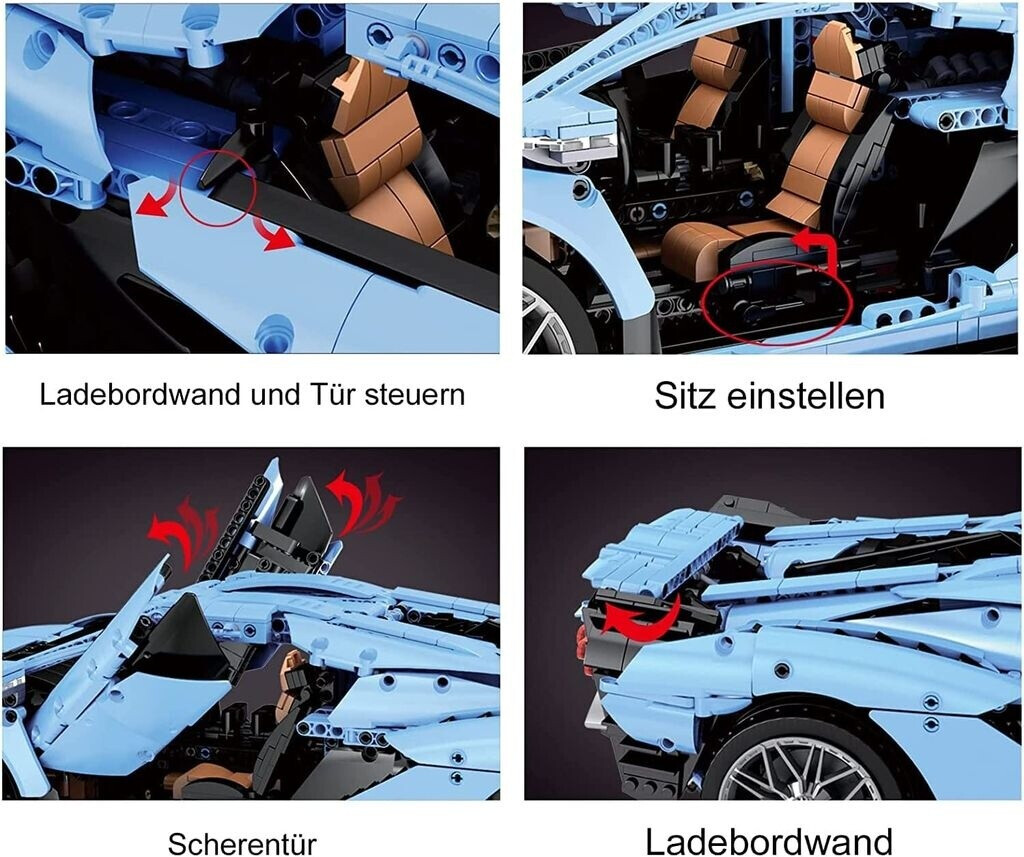 Ladebordwand und Tür steuern

Sitz einstellen

Scherentür

Ladebordwand