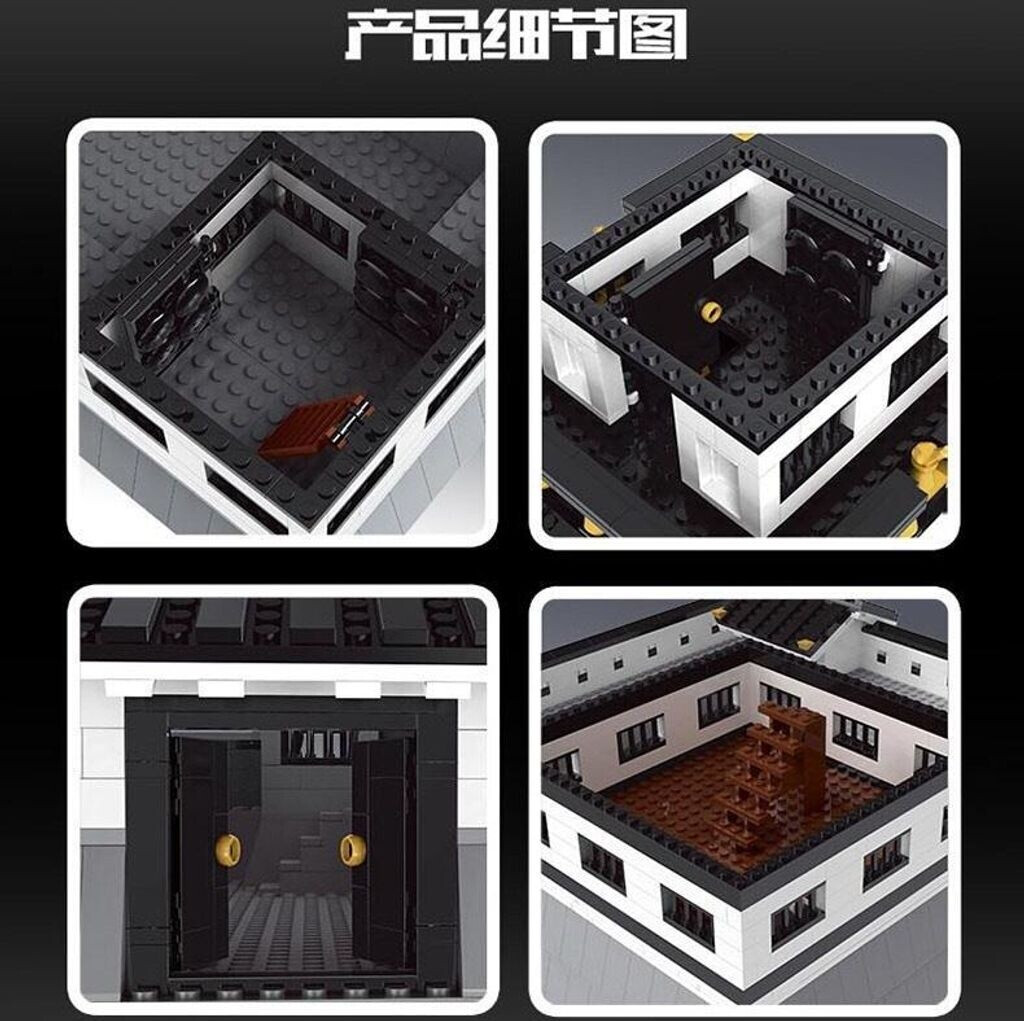 产品细节图