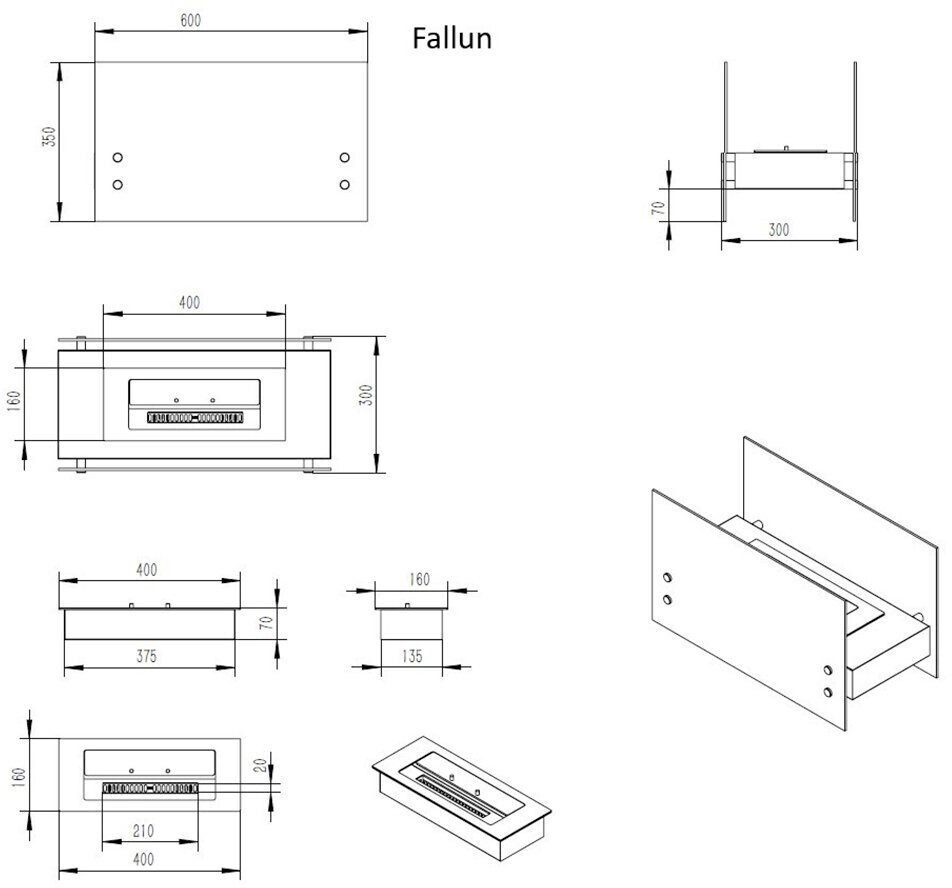 Fallun

600
350

70
300

400
160
300

400
70
375

160
135

160
20
210
400