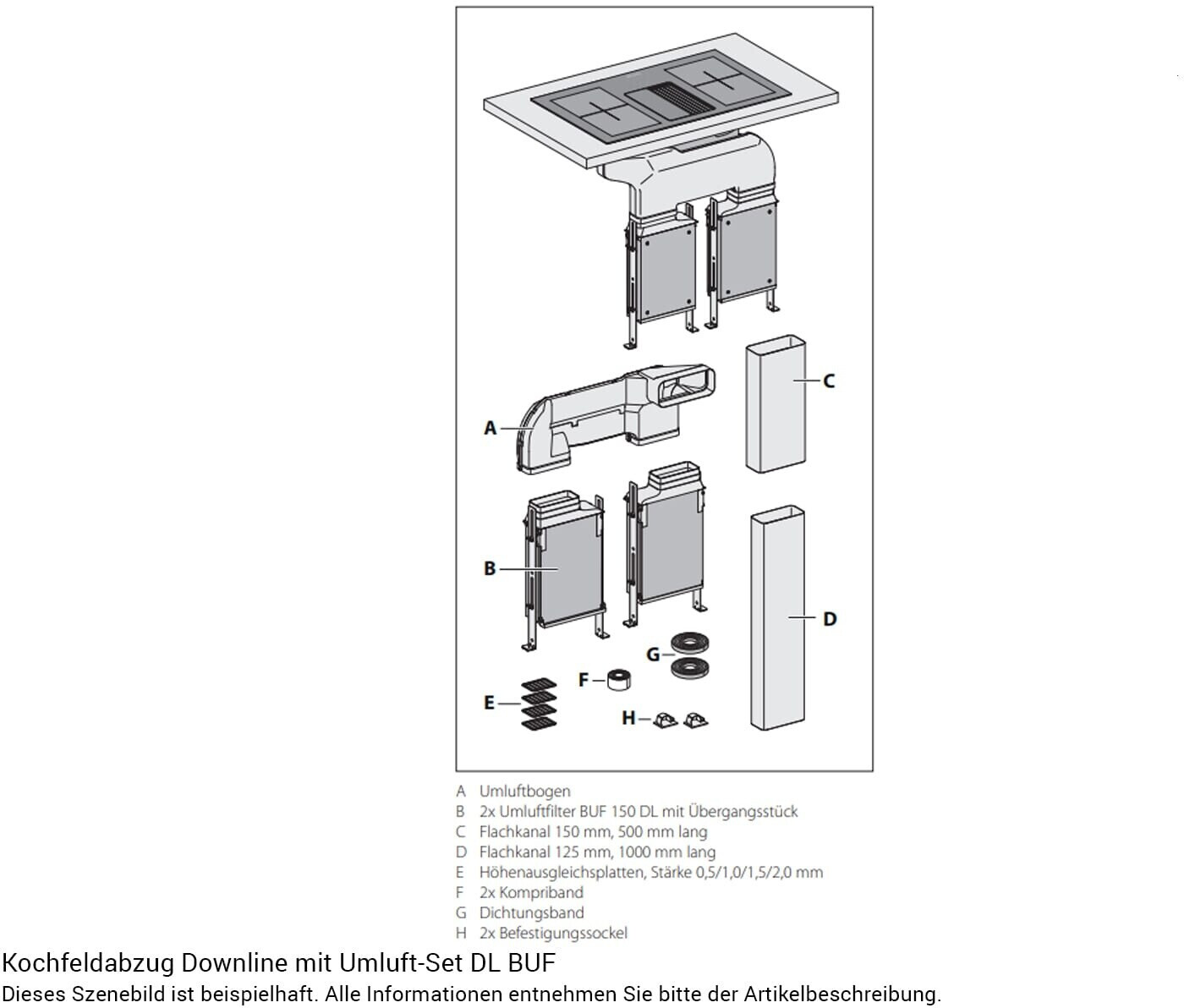 C

A

B

D

G

F

E

H

A Umluftbogen
B 2x Umluftfilter BUF 150 DL mit Übergangsstück
C Flachkanal 150 mm, 500 mm lang
D Flachkanal 125 mm, 1000 mm lang
E Höhenausgleichsplatten, Stärke 0,5/1,0/1,5/2,0 mm
F 2x Kompriband
G Dichtungsband
H 2x Befestigungssockel

Kochfeldabzug Downline mit Umluft-Set DL BUF

Dieses Szenebild ist beispielhaft. Alle Informationen entnehmen Sie bitte der Artikelbeschreibung.