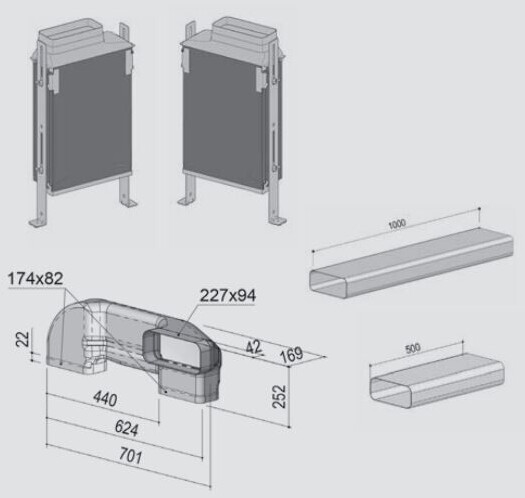 1000

174x82

227x94

22

42

169

252

440

624

701

500