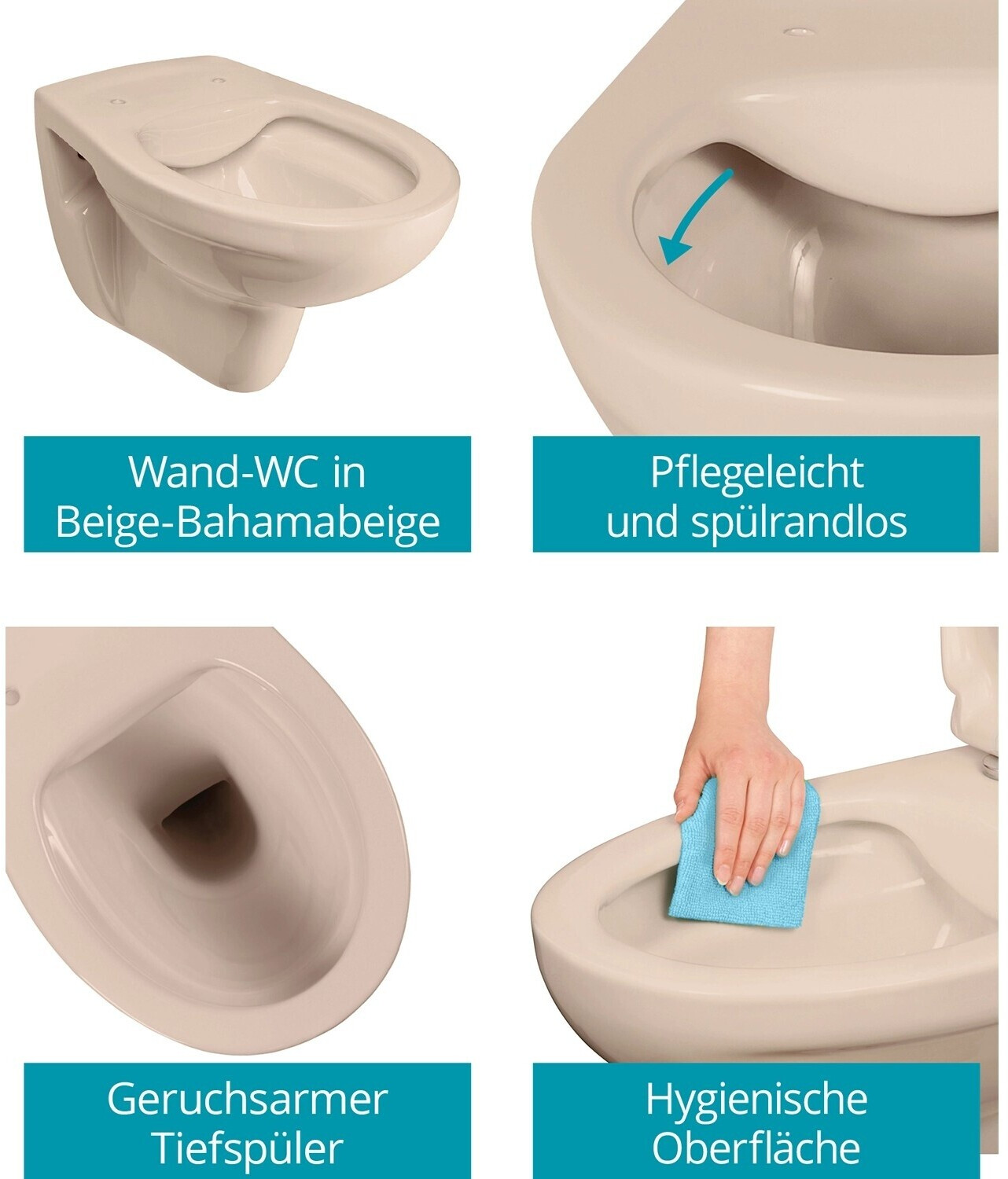 Wand-WC in
Beige-Bahamabeige

Pflegeleicht
und spülrandlos

Geruchsarmer
Tiefspüler

Hygienische
Oberfläche